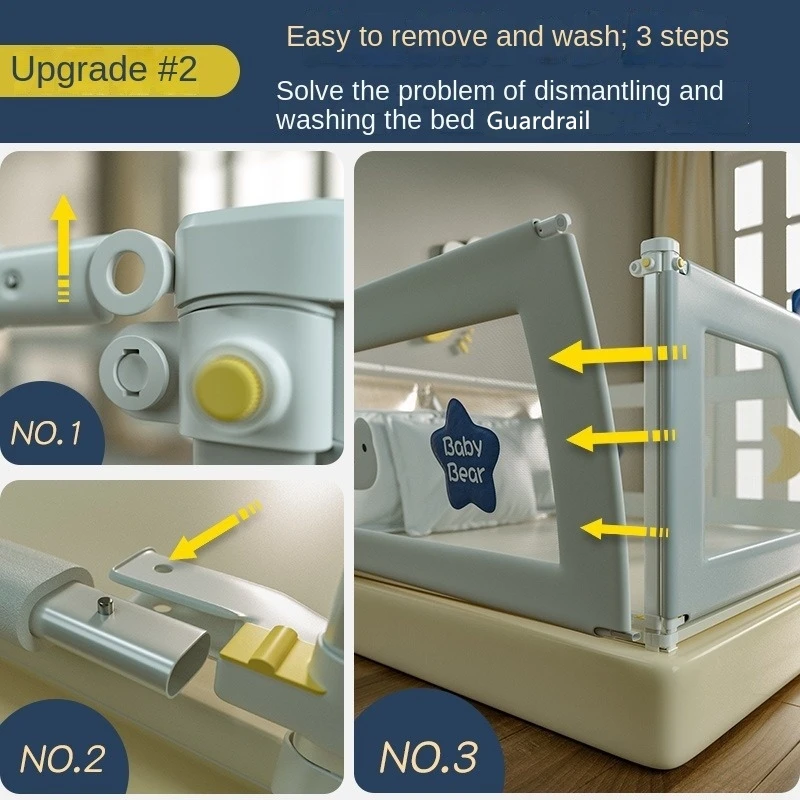 Upgrade #2

Easy to remove and wash; 3 steps

Solve the problem of dismantling and washing the bed Guardrail

NO.1

NO.2

Baby Bear

NO.3