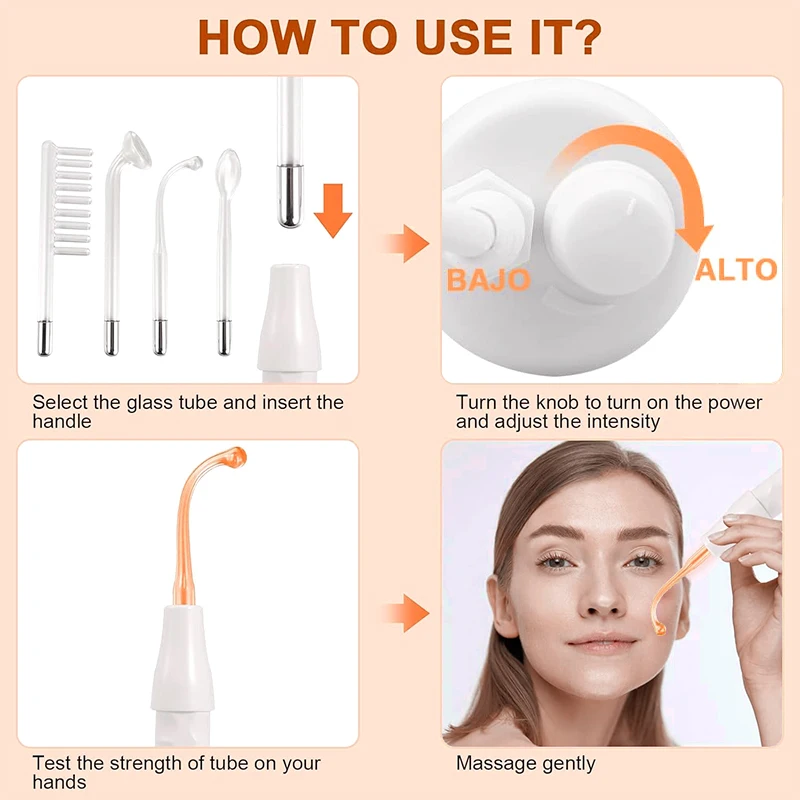 HOW TO USE IT?

Select the glass tube and insert the handle

BAJO

ALTO

Turn the knob to turn on the power and adjust the intensity

Test the strength of tube on your hands

Massage gently