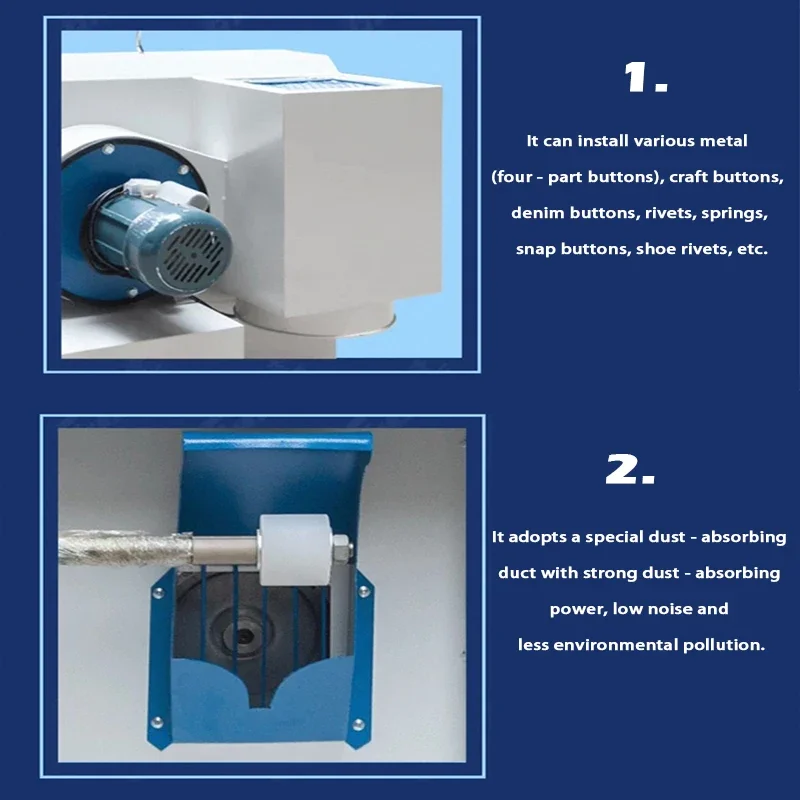 1.

It can install various metal (four - part buttons), craft buttons, denim buttons, rivets, springs, snap buttons, shoe rivets, etc.

2.

It adopts a special dust - absorbing duct with strong dust - absorbing power, low noise and less environmental pollution.