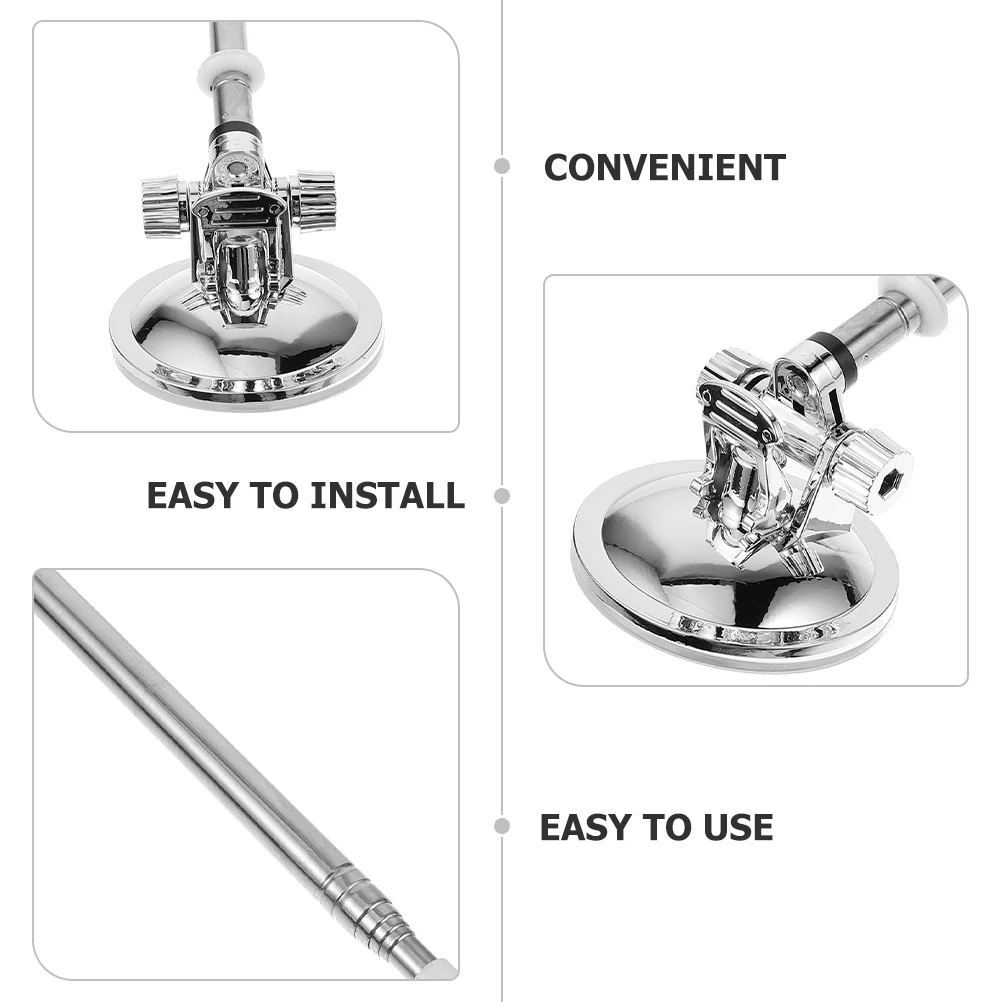 CONVENIENT

EASY TO INSTALL

EASY TO USE