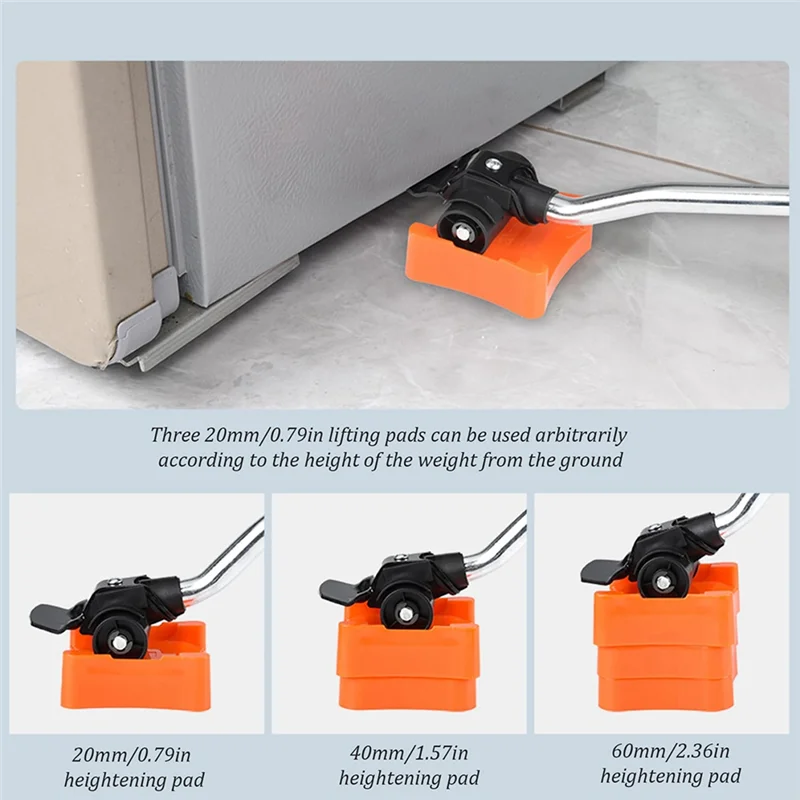 Three 20mm/0.79in lifting pads can be used arbitrarily according to the height of the weight from the ground

20mm/0.79in heightening pad

40mm/1.57in heightening pad

60mm/2.36in heightening pad