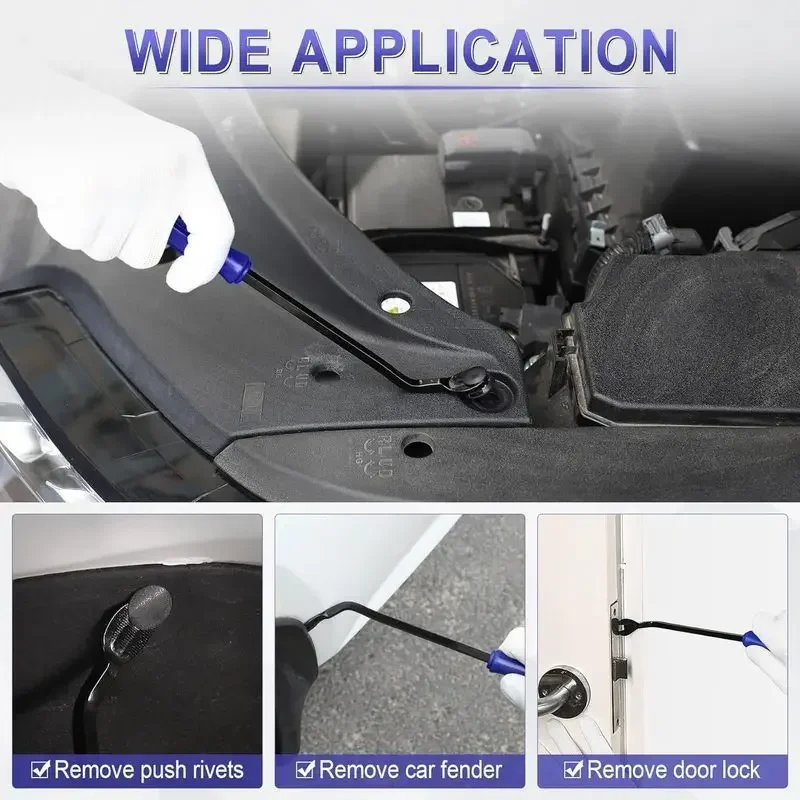 WIDE APPLICATION

☑ Remove push rivets

☑ Remove car fender

☑ Remove door lock