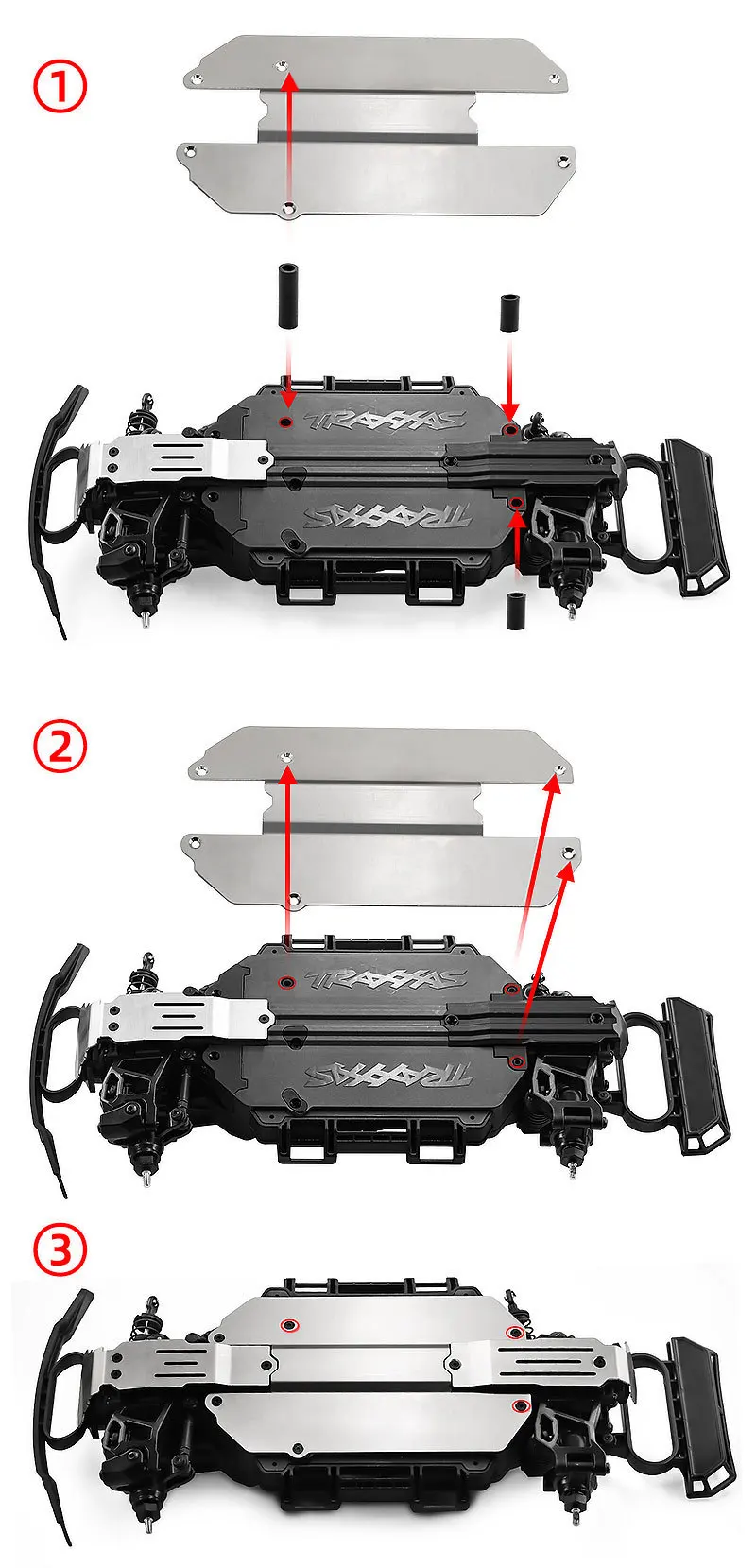 ①

TRAXXAS

TRAXXAS

②

TRAXXAS

TRAXXAS

③