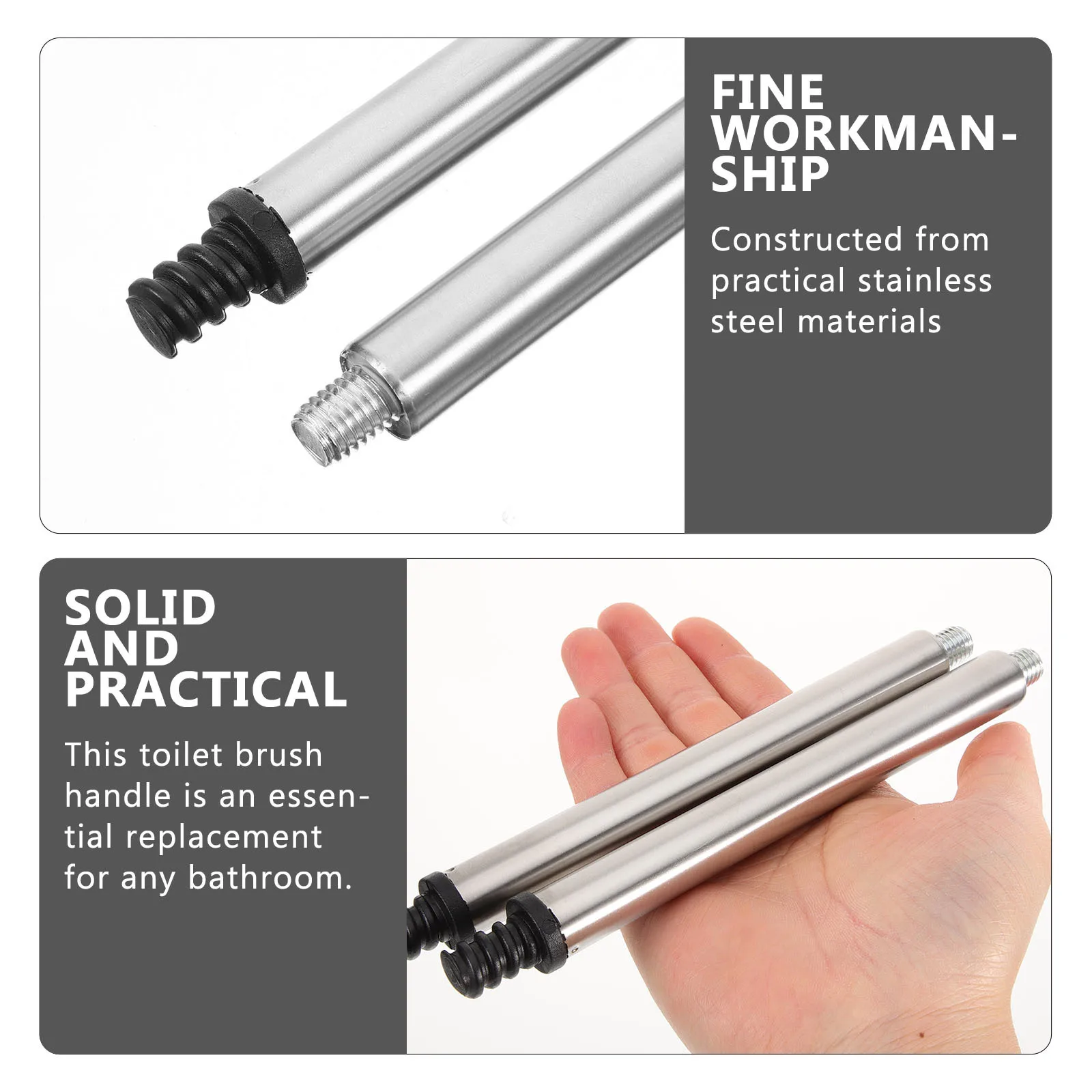 FINE WORKMANSHIP

Constructed from practical stainless steel materials

SOLID AND PRACTICAL

This toilet brush handle is an essential replacement for any bathroom.