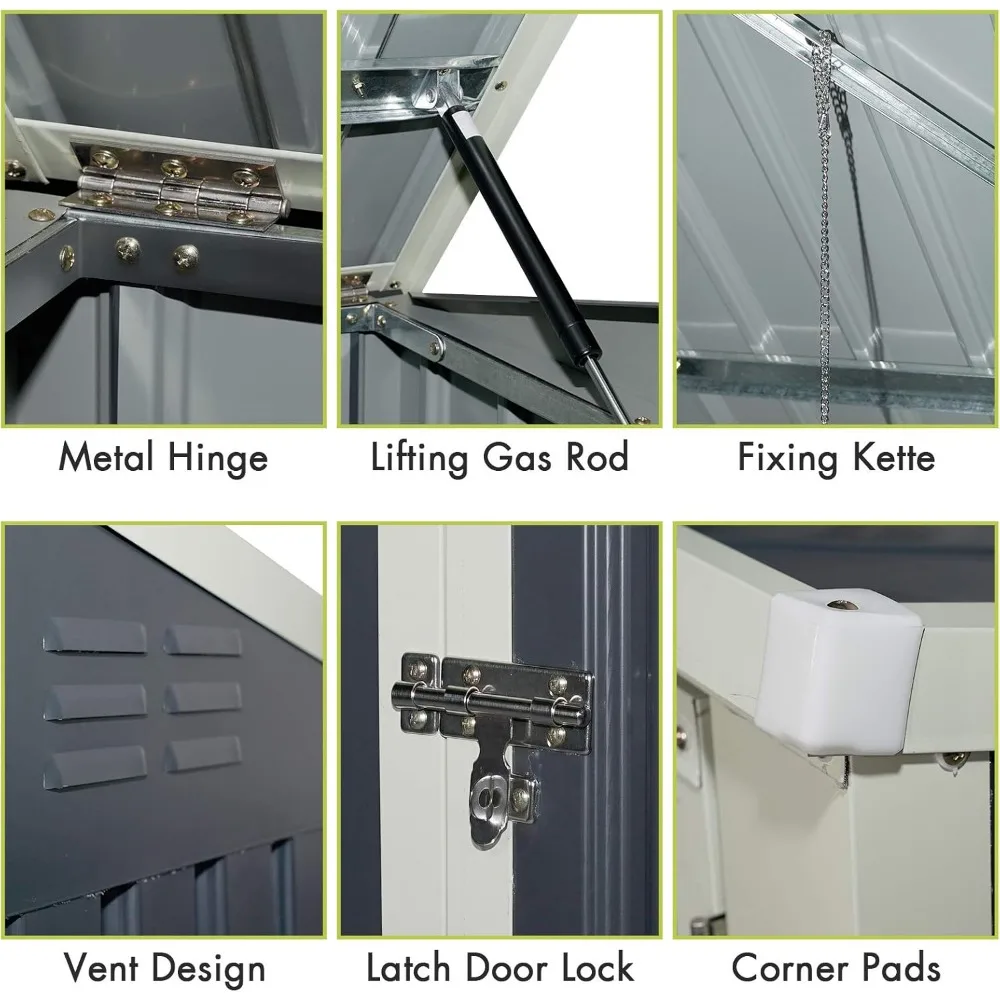 Metal Hinge

Lifting Gas Rod

Fixing Kette

Vent Design

Latch Door Lock

Corner Pads