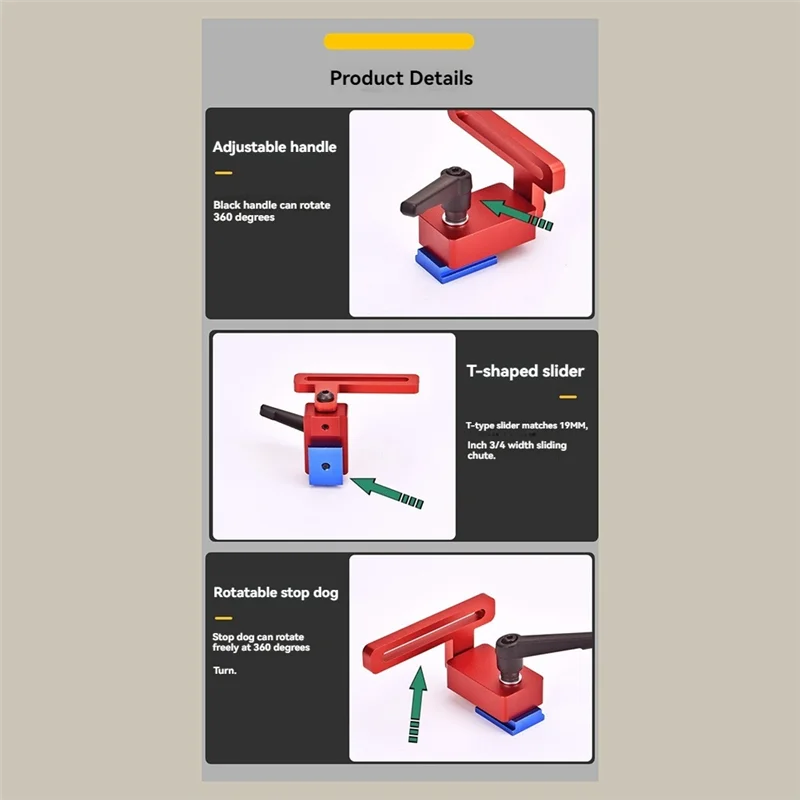 Product Details

Adjustable handle

Black handle can rotate 360 degrees

T-shaped slider

T-type slider matches 19MM, Inch 3/4 width sliding chute.

Rotatable stop dog

Stop dog can rotate freely at 360 degrees

Turn.