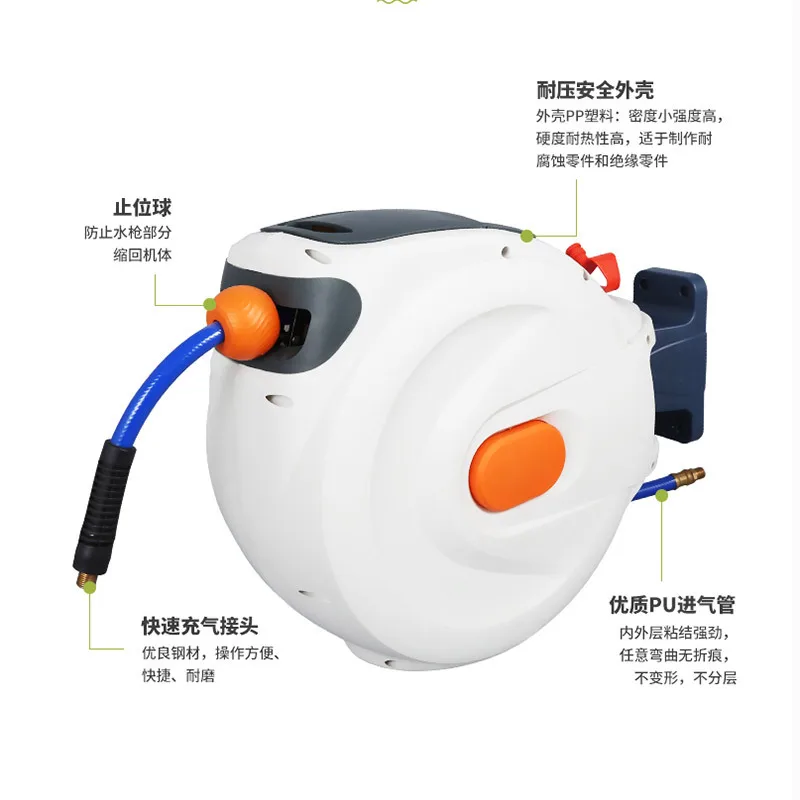 耐压安全外壳
外壳PP塑料：密度小强度高，硬度耐热性高，适于制作耐腐蚀零件和绝缘零件

止位球
防止水枪部分缩回机体

快速充气接头
优良钢材，操作方便、快捷、耐磨

优质PU进气管
内外层粘结强劲，任意弯曲无折痕，不变形，不分层