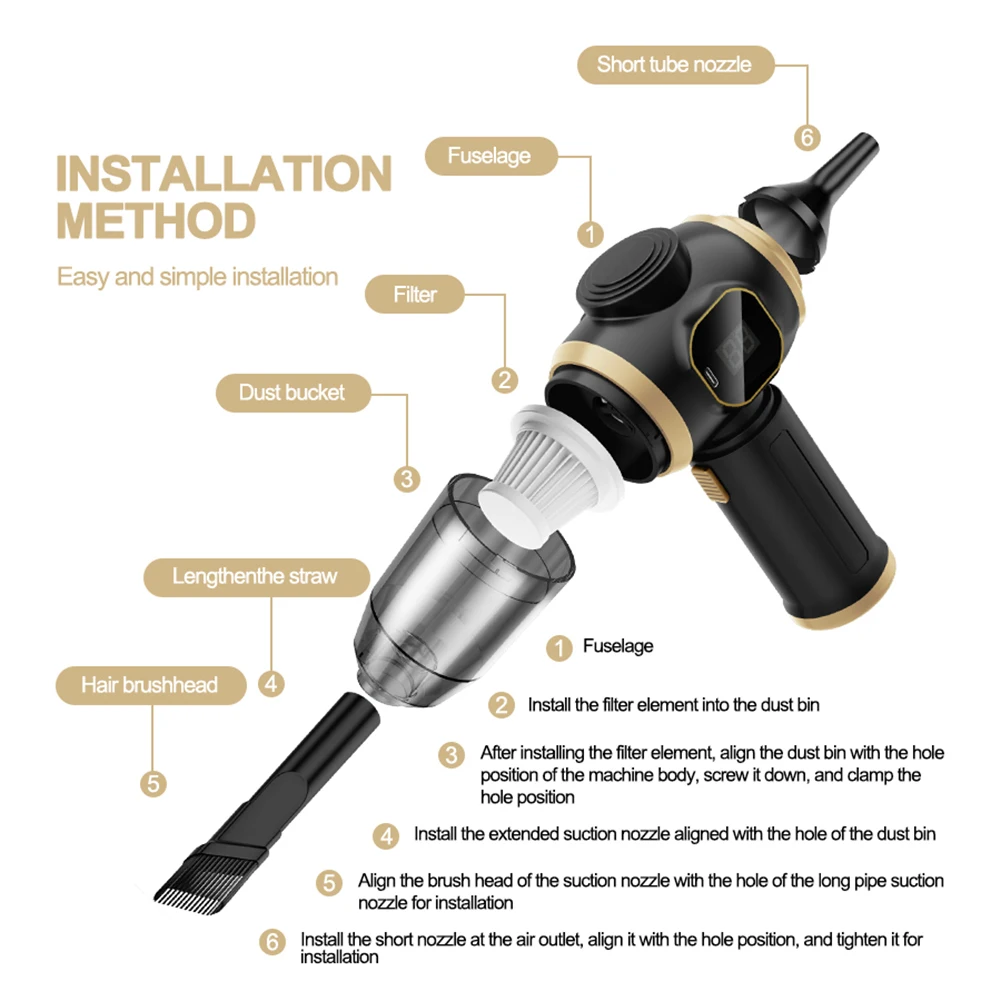 INSTALLATION METHOD

Easy and simple installation

Short tube nozzle
6

Fuselage
1

Filter
2

Dust bucket
3

Lengthenthe straw
4

Hair brushhead
5

1 Fuselage

2 Install the filter element into the dust bin

3 After installing the filter element, align the dust bin with the hole position of the machine body, screw it down, and clamp the hole position

4 Install the extended suction nozzle aligned with the hole of the dust bin

5 Align the brush head of the suction nozzle with the hole of the long pipe suction nozzle for installation

6 Install the short nozzle at the air outlet, align it with the hole position, and tighten it for installation