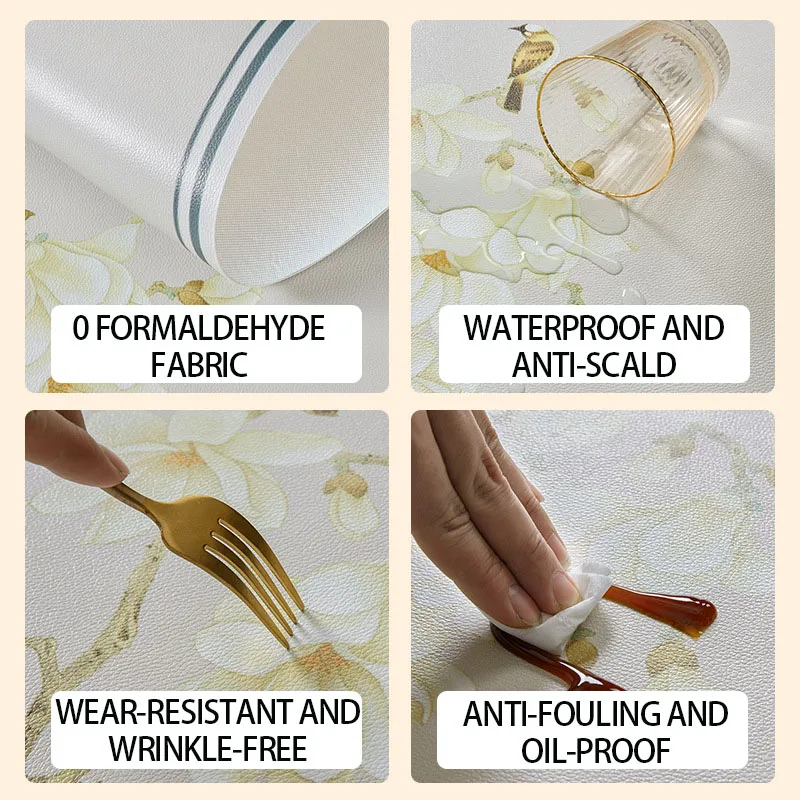 0 FORMALDEHYDE FABRIC

WATERPROOF AND ANTI-SCALD

WEAR-RESISTANT AND WRINKLE-FREE

ANTI-FOULING AND OIL-PROOF