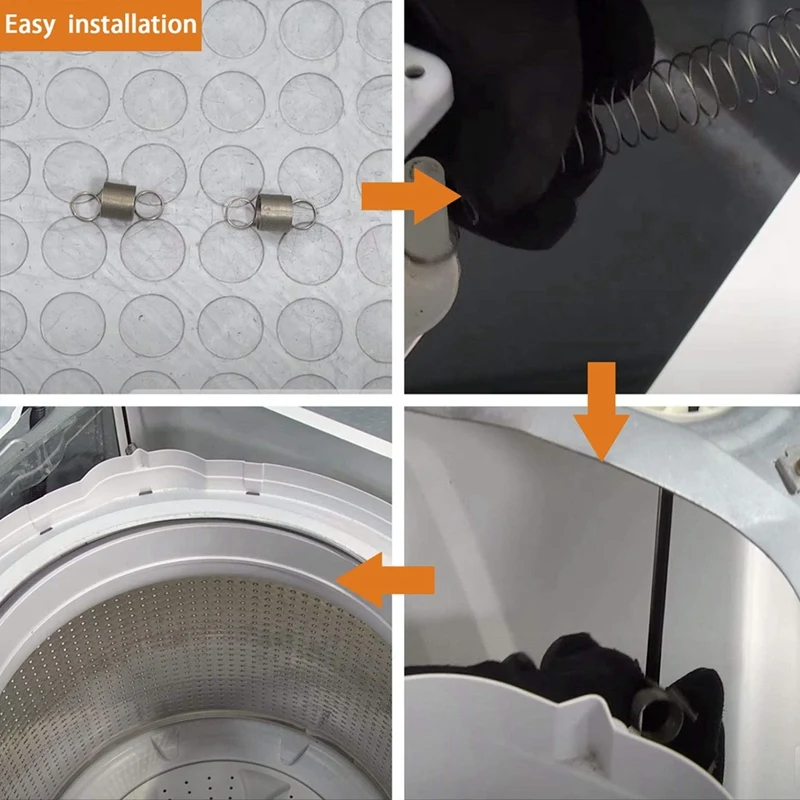 Easy installation