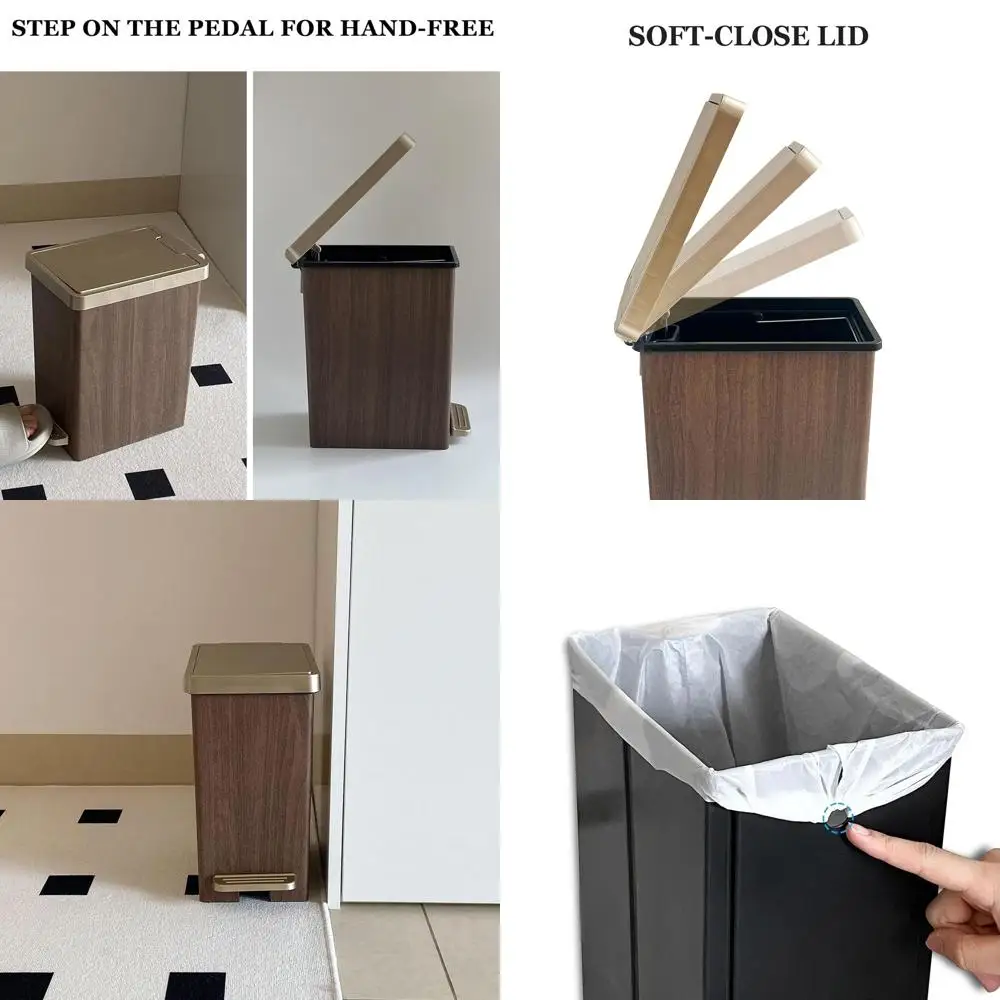 STEP ON THE PEDAL FOR HAND-FREE

SOFT-CLOSE LID