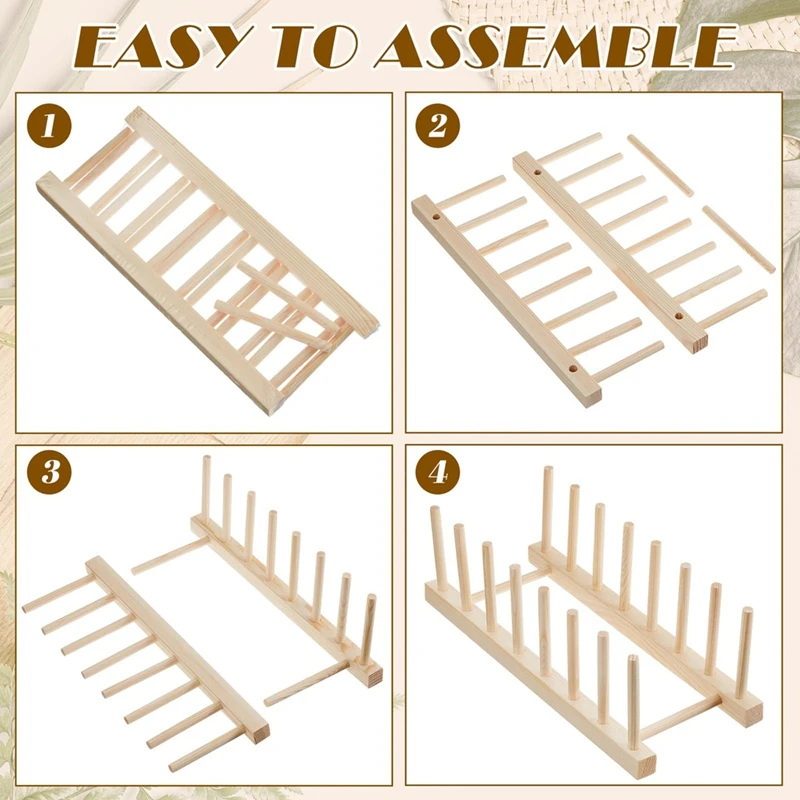 EASY TO ASSEMBLE

1

2

3

4