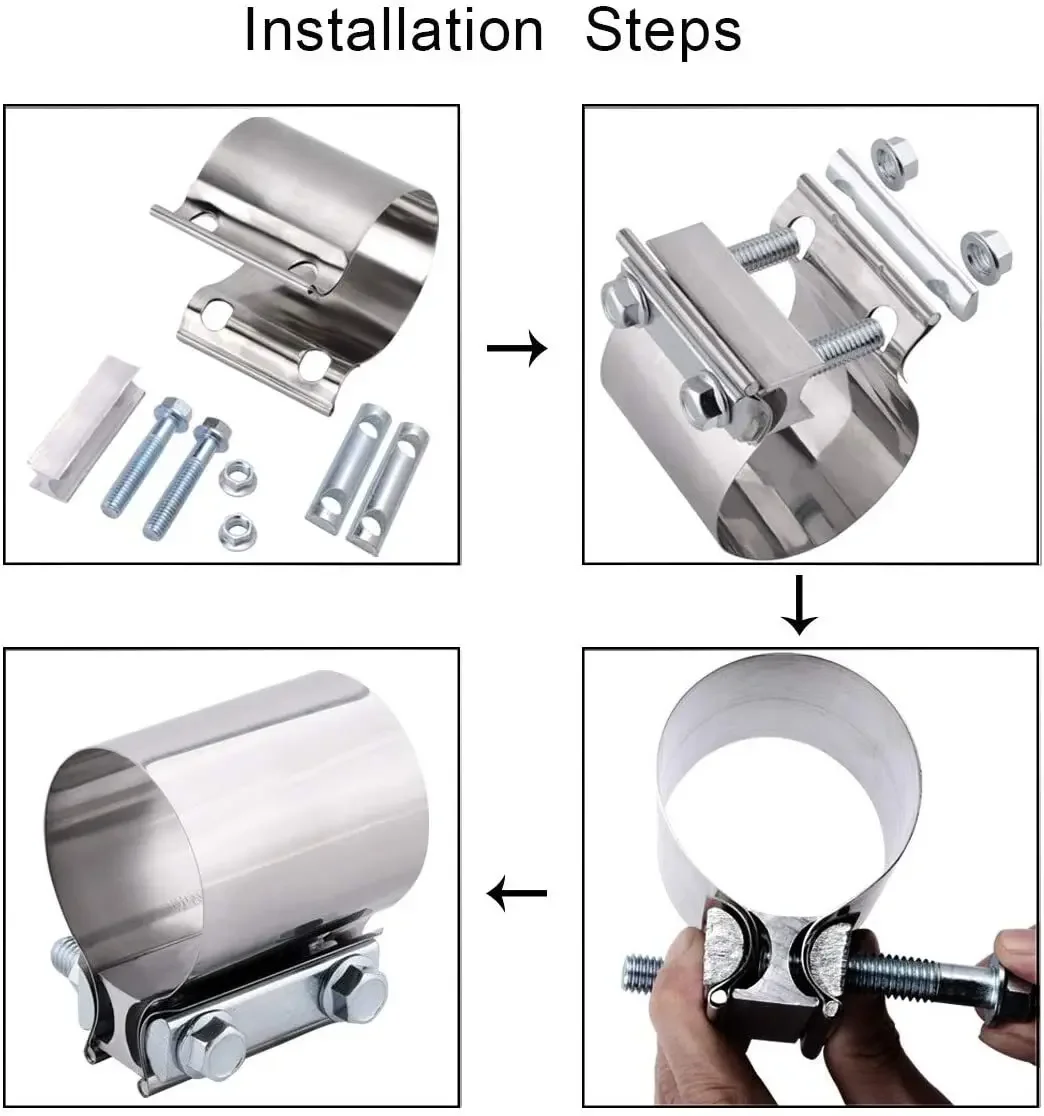 Installation Steps