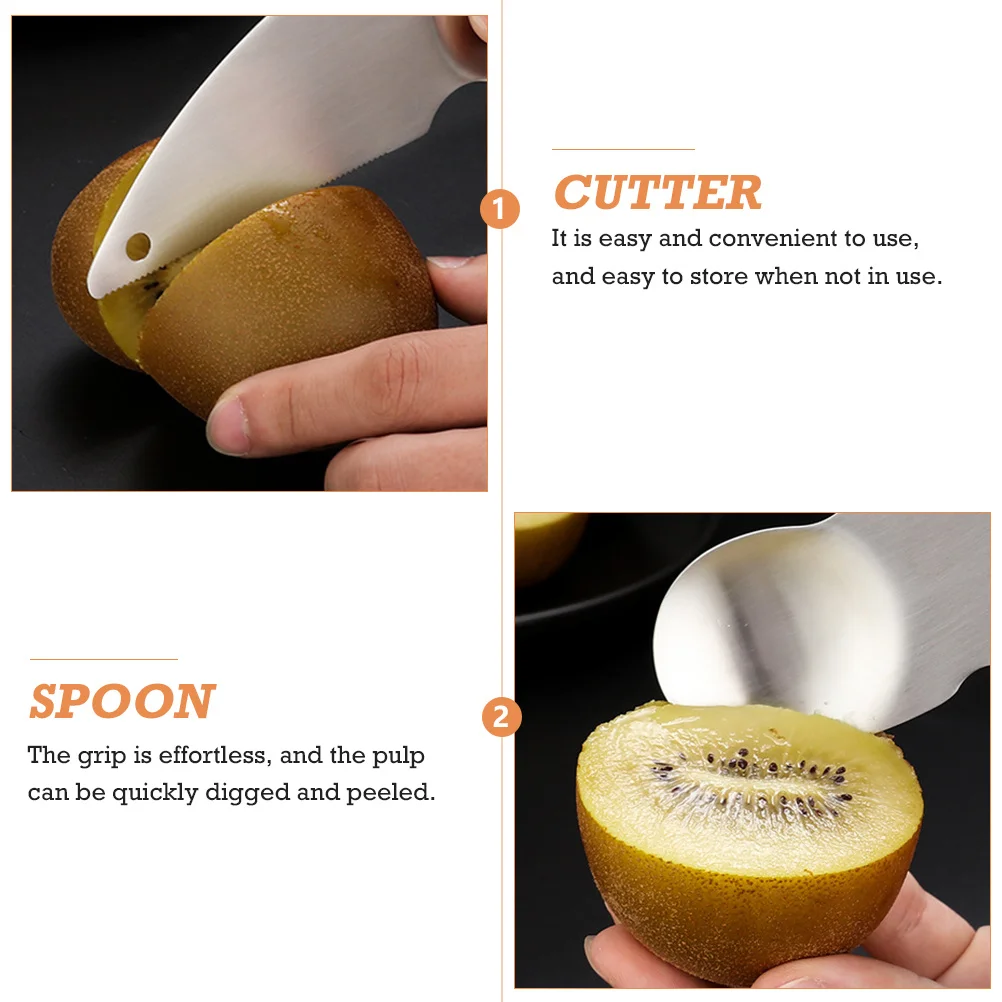 1

CUTTER
It is easy and convenient to use, and easy to store when not in use.

SPOON
The grip is effortless, and the pulp can be quickly digged and peeled.

2