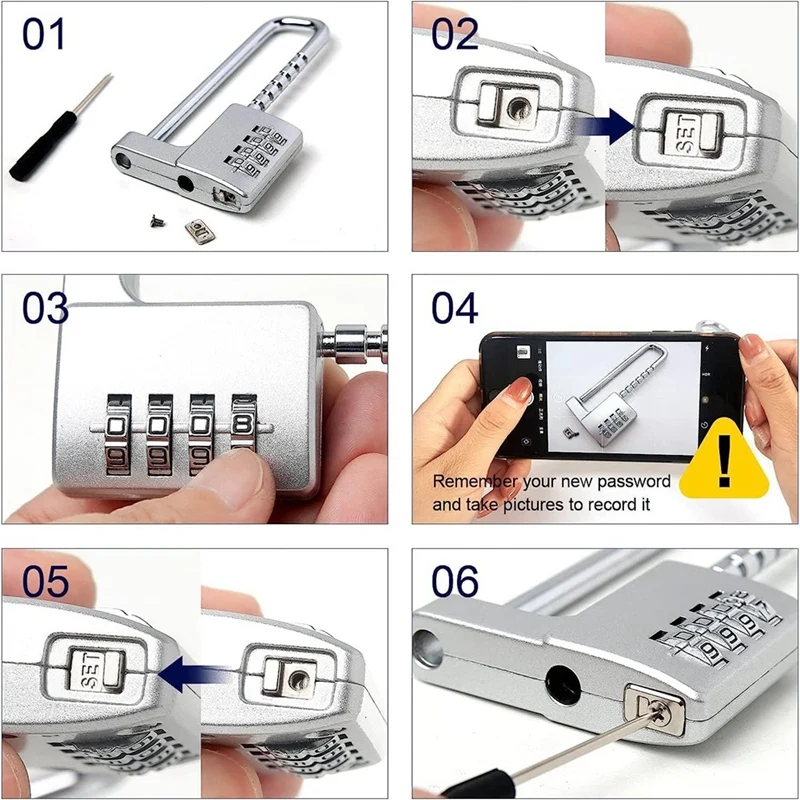 01

02

SET

03

0 0 0 8

9 9 9

04

Remember your new password and take pictures to record it

!

05

SET

06