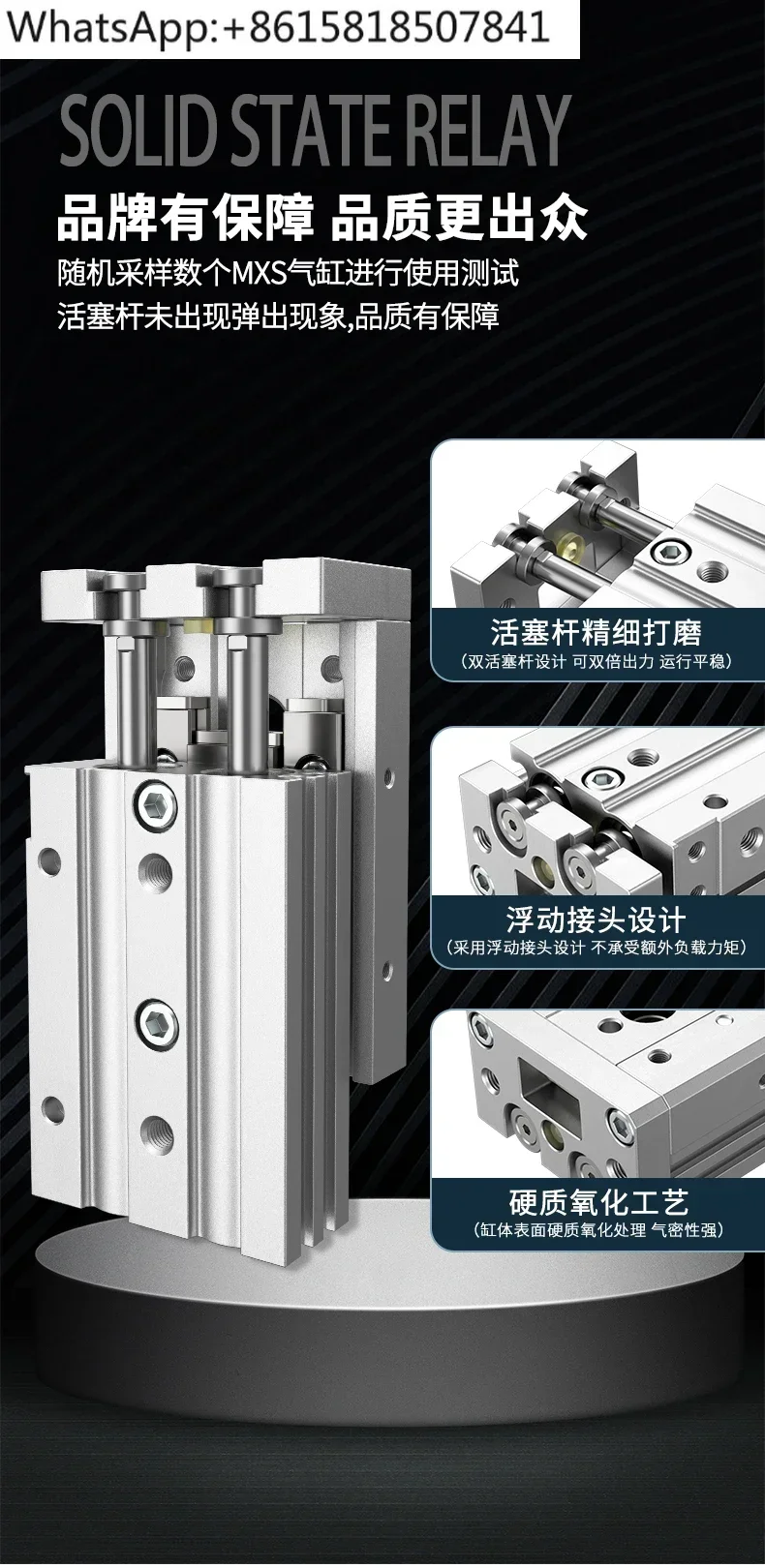 WhatsApp:+8615818507841

SOLID STATE RELAY

品牌有保障 品质更出众

随机采样数个MXS气缸进行使用测试
活塞杆未出现弹出现象,品质有保障

活塞杆精细打磨
(双活塞杆设计 可双倍出力 运行平稳)

浮动接头设计
(采用浮动接头设计 不承受额外负载力矩)

硬质氧化工艺
(缸体表面硬质氧化处理 气密性强)