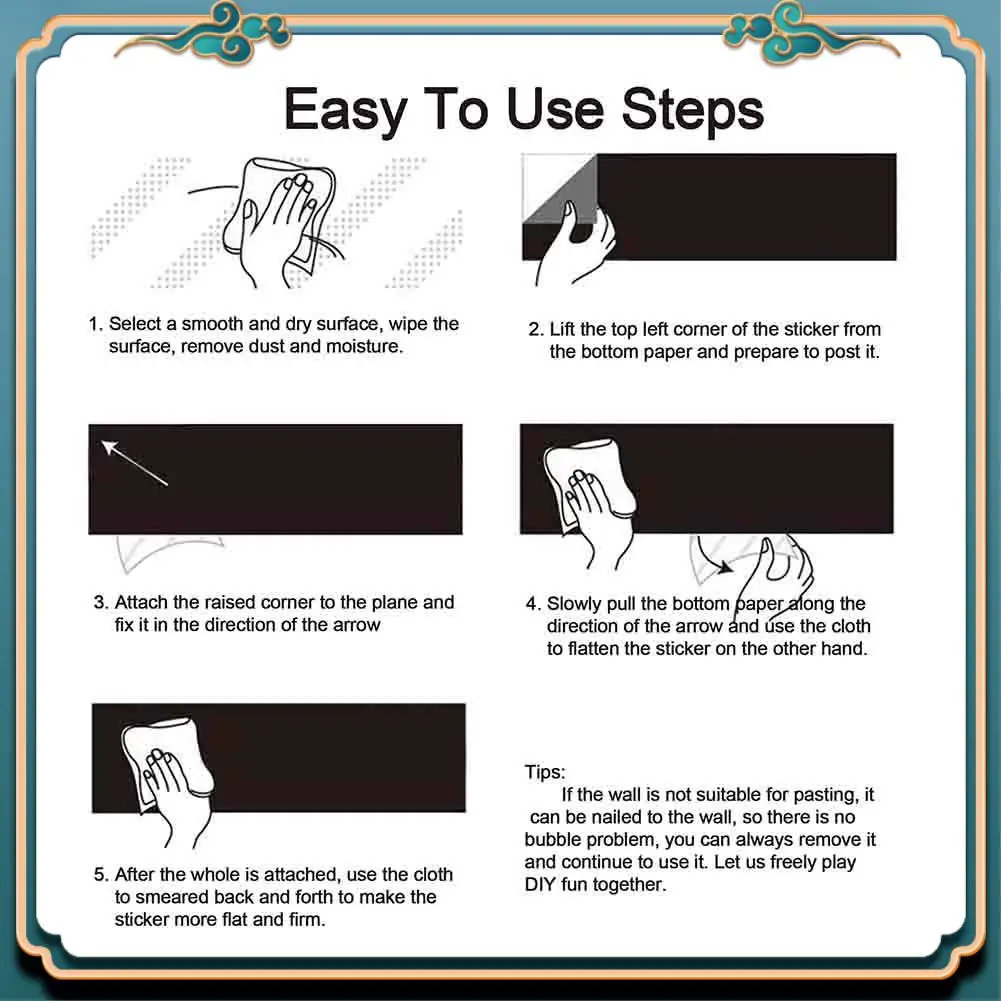 Easy To Use Steps

1. Select a smooth and dry surface, wipe the surface, remove dust and moisture.

2. Lift the top left corner of the sticker from the bottom paper and prepare to post it.

3. Attach the raised corner to the plane and fix it in the direction of the arrow

4. Slowly pull the bottom paper along the direction of the arrow and use the cloth to flatten the sticker on the other hand.

5. After the whole is attached, use the cloth to smeared back and forth to make the sticker more flat and firm.

Tips:
If the wall is not suitable for pasting, it can be nailed to the wall, so there is no bubble problem, you can always remove it and continue to use it. Let us freely play DIY fun together.