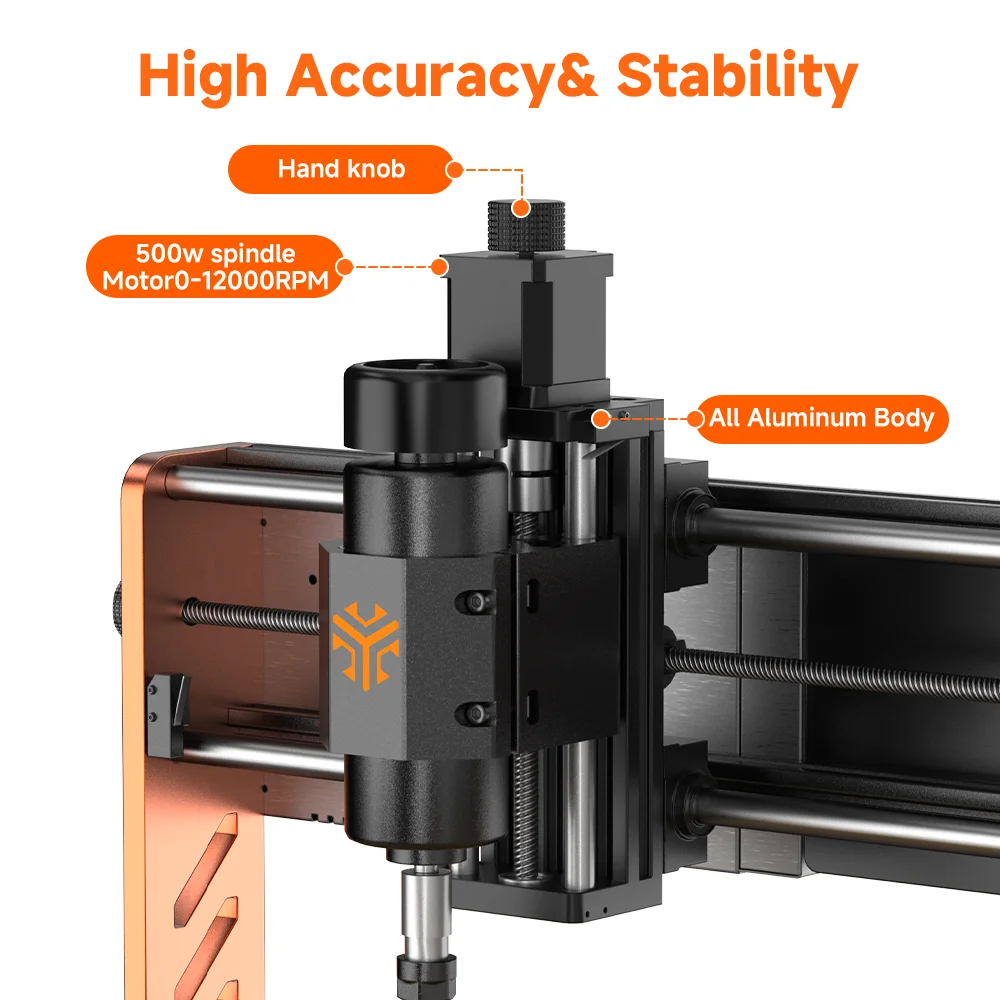 High Accuracy& Stability

Hand knob

500w spindle
Motor0-12000RPM

All Aluminum Body