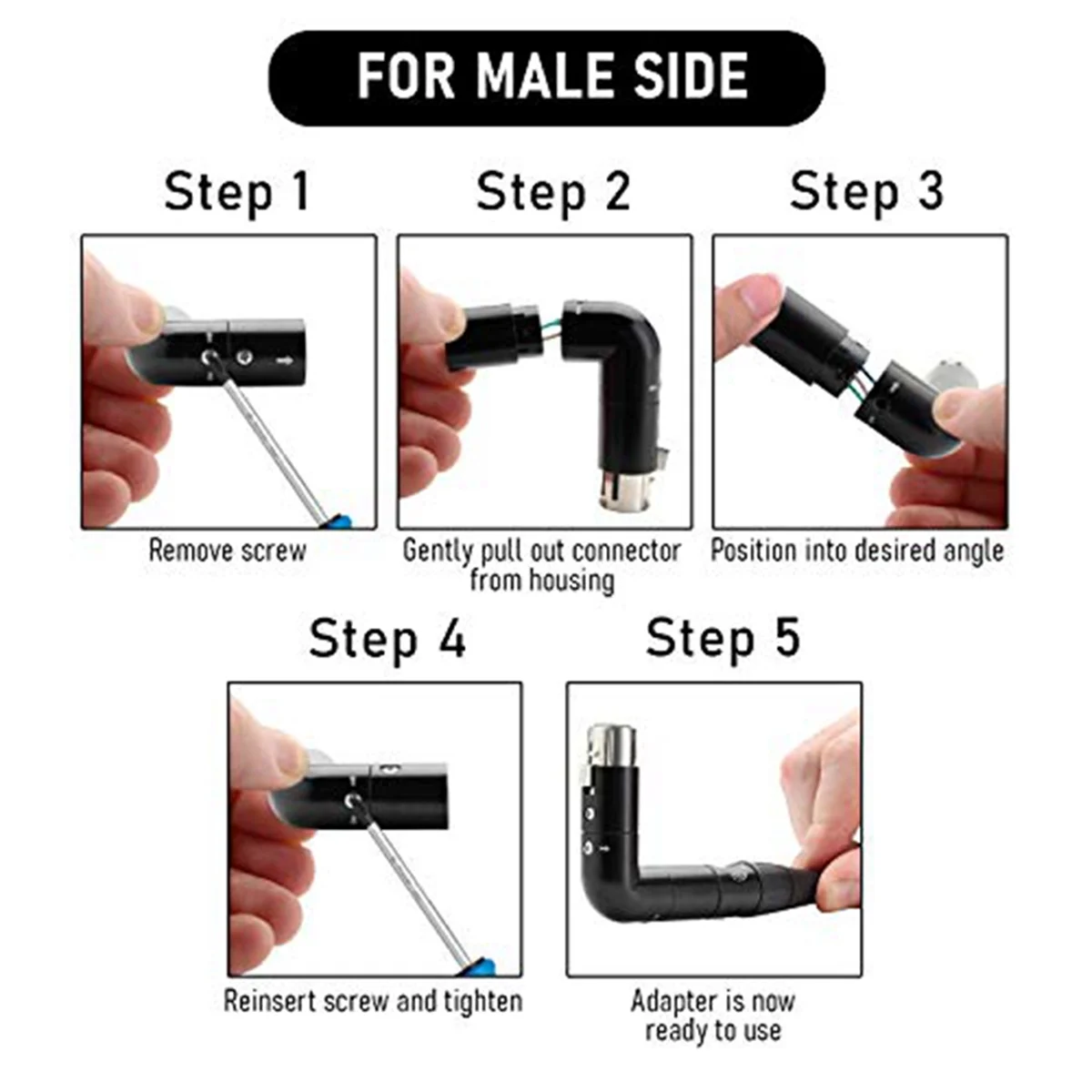 FOR MALE SIDE

Step 1

Remove screw

Step 2

Gently pull out connector from housing

Step 3

Position into desired angle

Step 4

Reinsert screw and tighten

Step 5

Adapter is now ready to use