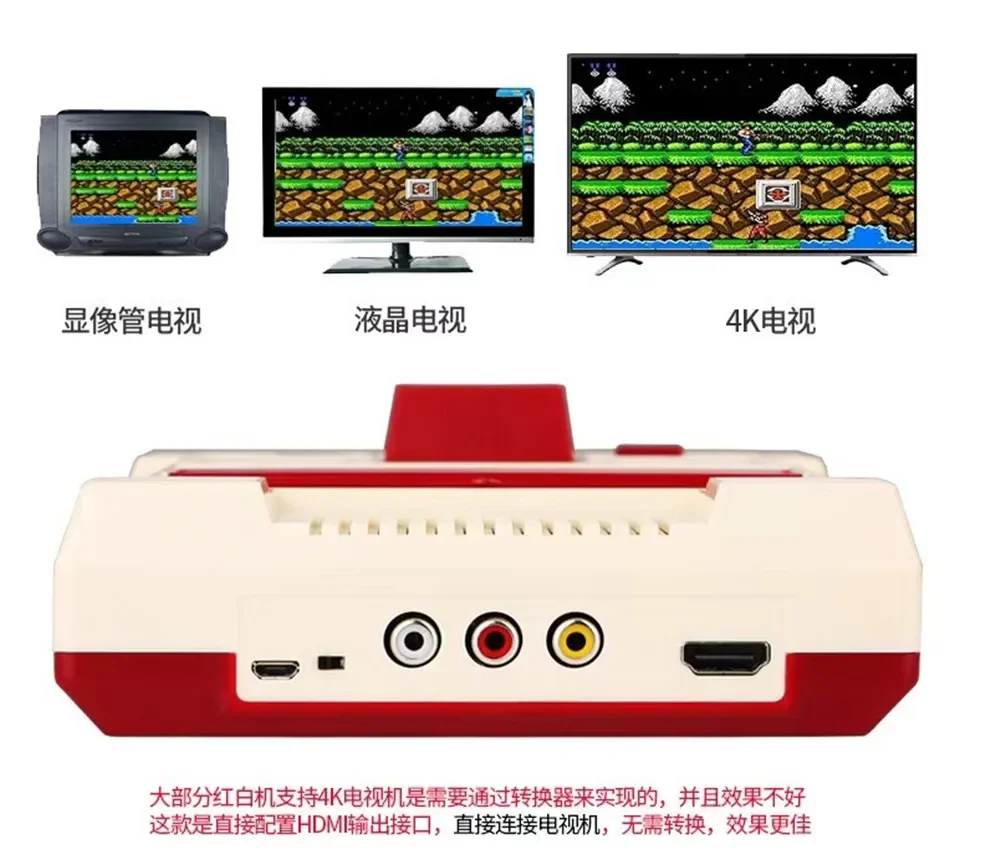 显像管电视

液晶电视

4K电视

大部分红白机支持4K电视机是需要通过转换器来实现的，并且效果不好
这款是直接配置HDMI输出接口，直接连接电视机，无需转换，效果更佳