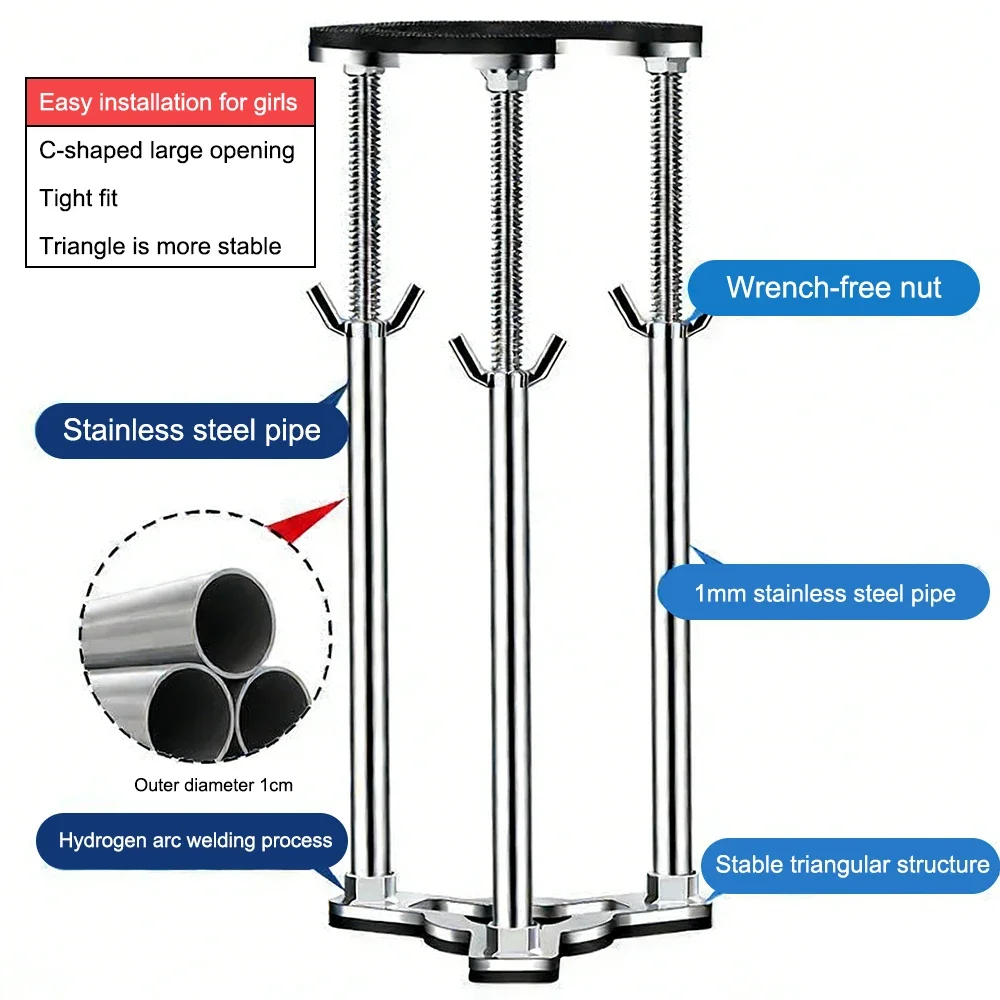 Easy installation for girls
C-shaped large opening
Tight fit
Triangle is more stable

Wrench-free nut

Stainless steel pipe

1mm stainless steel pipe

Outer diameter 1cm

Hydrogen arc welding process

Stable triangular structure