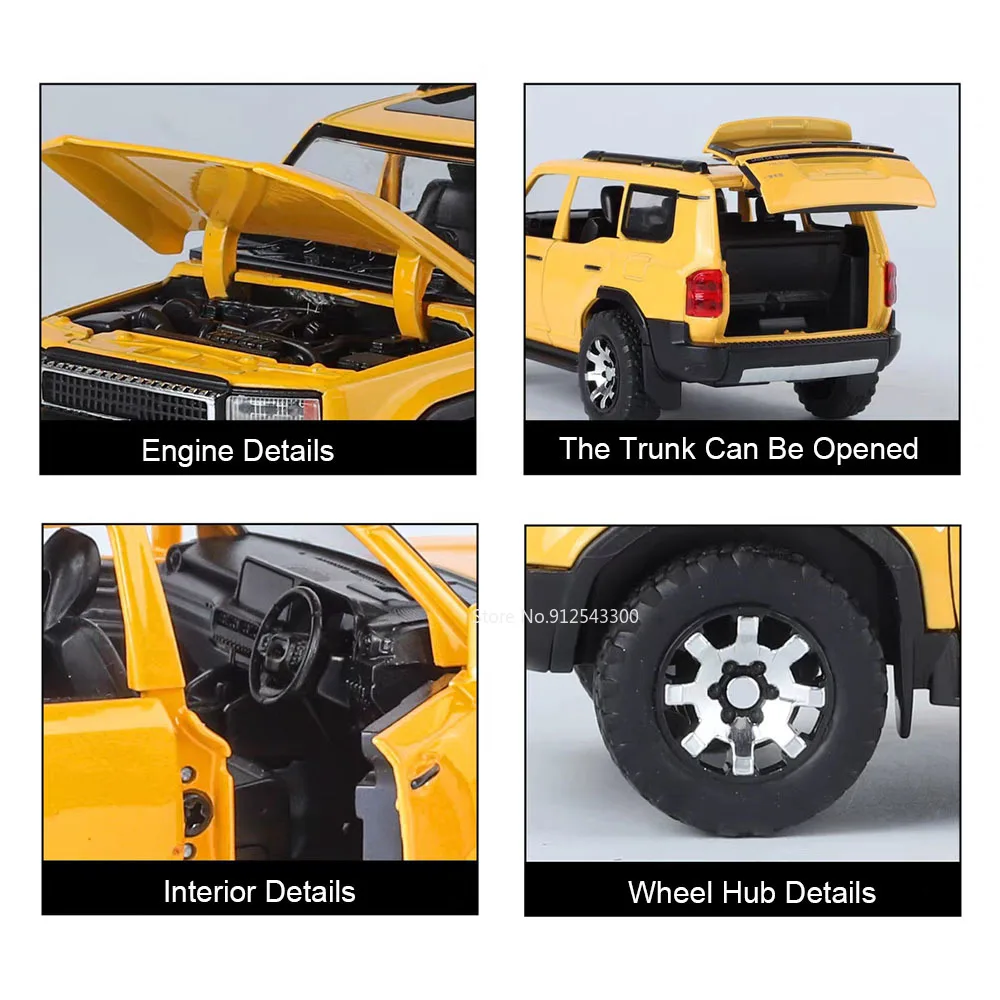 Engine Details

The Trunk Can Be Opened

Store No.912543300

Interior Details

Wheel Hub Details