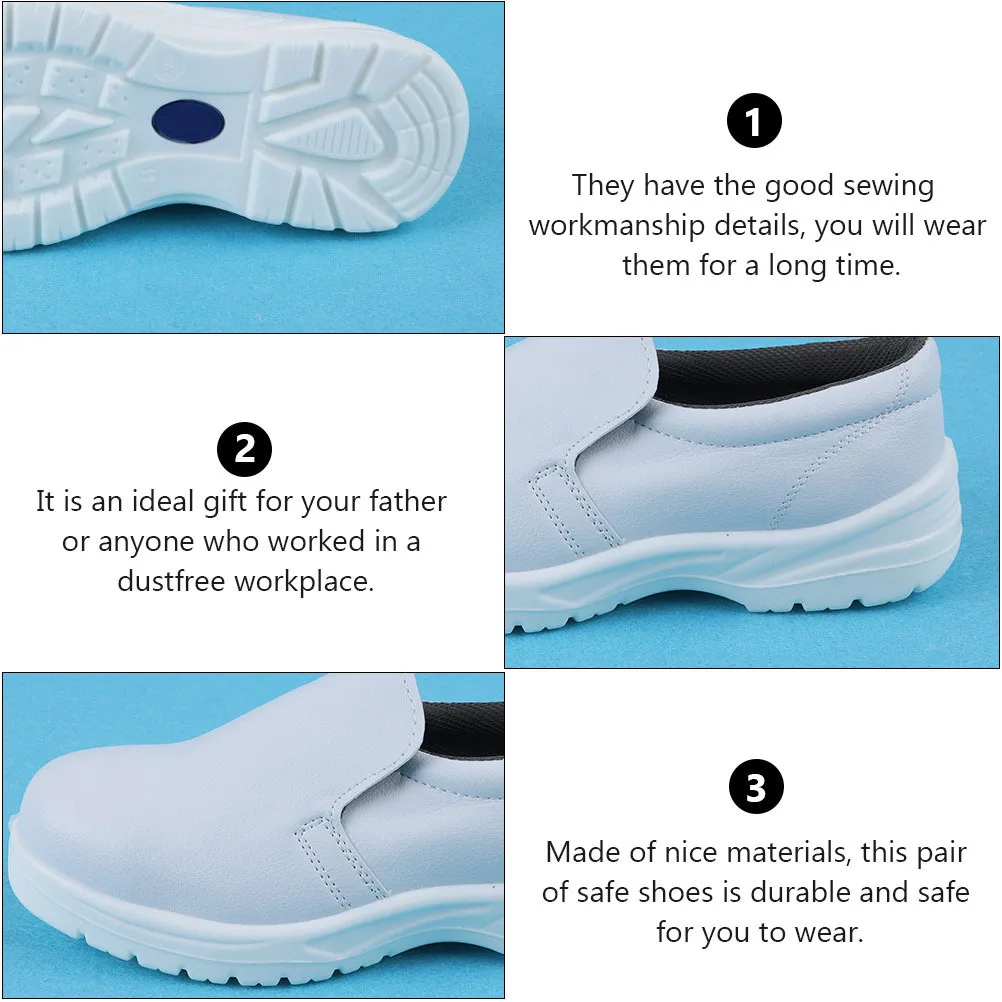 1

They have the good sewing workmanship details, you will wear them for a long time.

2

It is an ideal gift for your father or anyone who worked in a dustfree workplace.

3

Made of nice materials, this pair of safe shoes is durable and safe for you to wear.