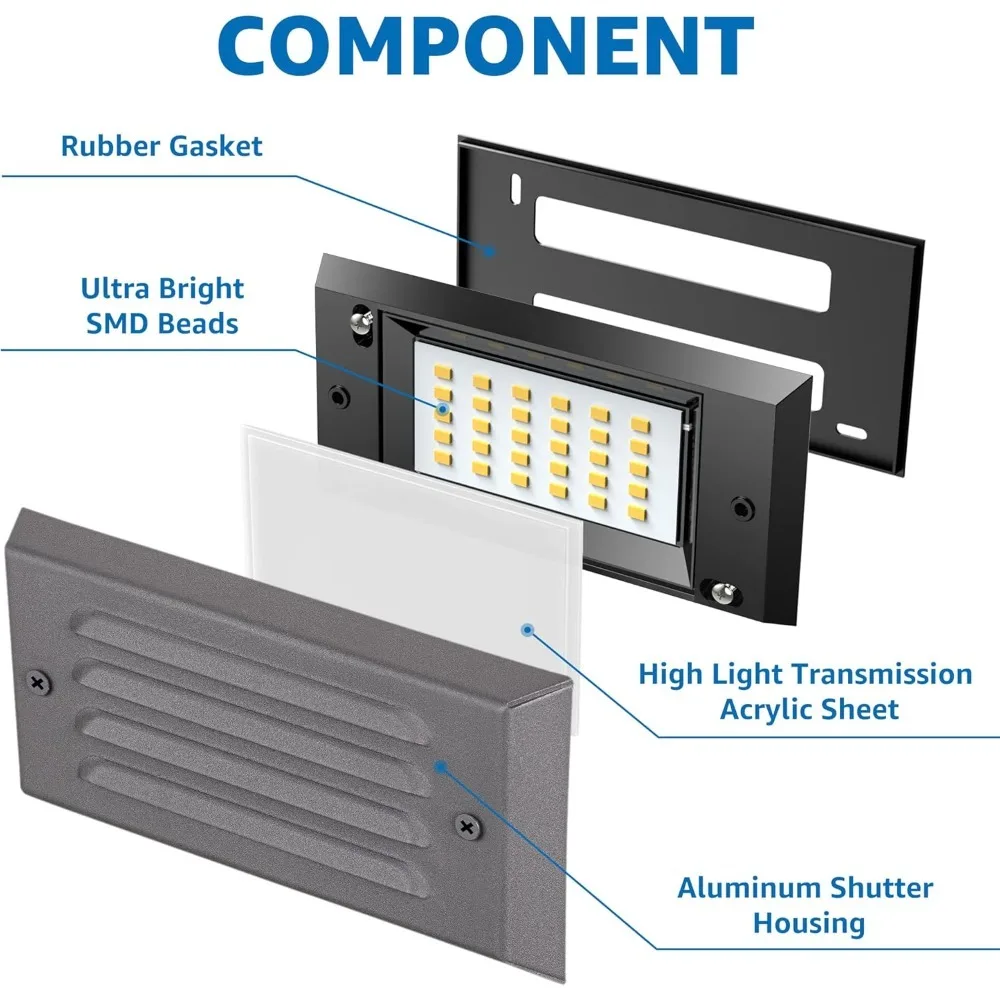 COMPONENT

Rubber Gasket

Ultra Bright SMD Beads

High Light Transmission Acrylic Sheet

Aluminum Shutter Housing