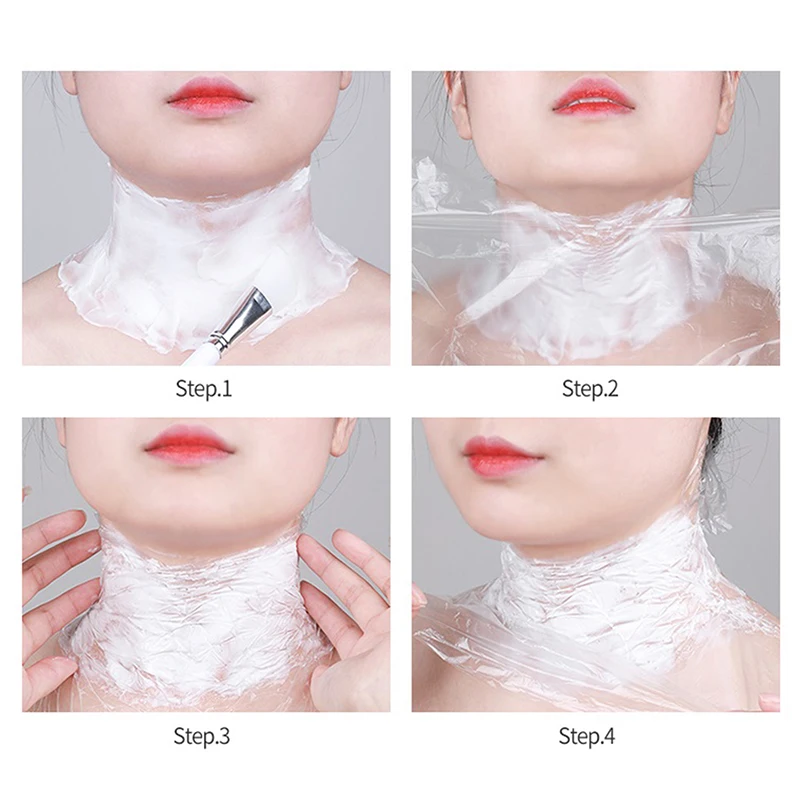 Step.1

Step.2

Step.3

Step.4