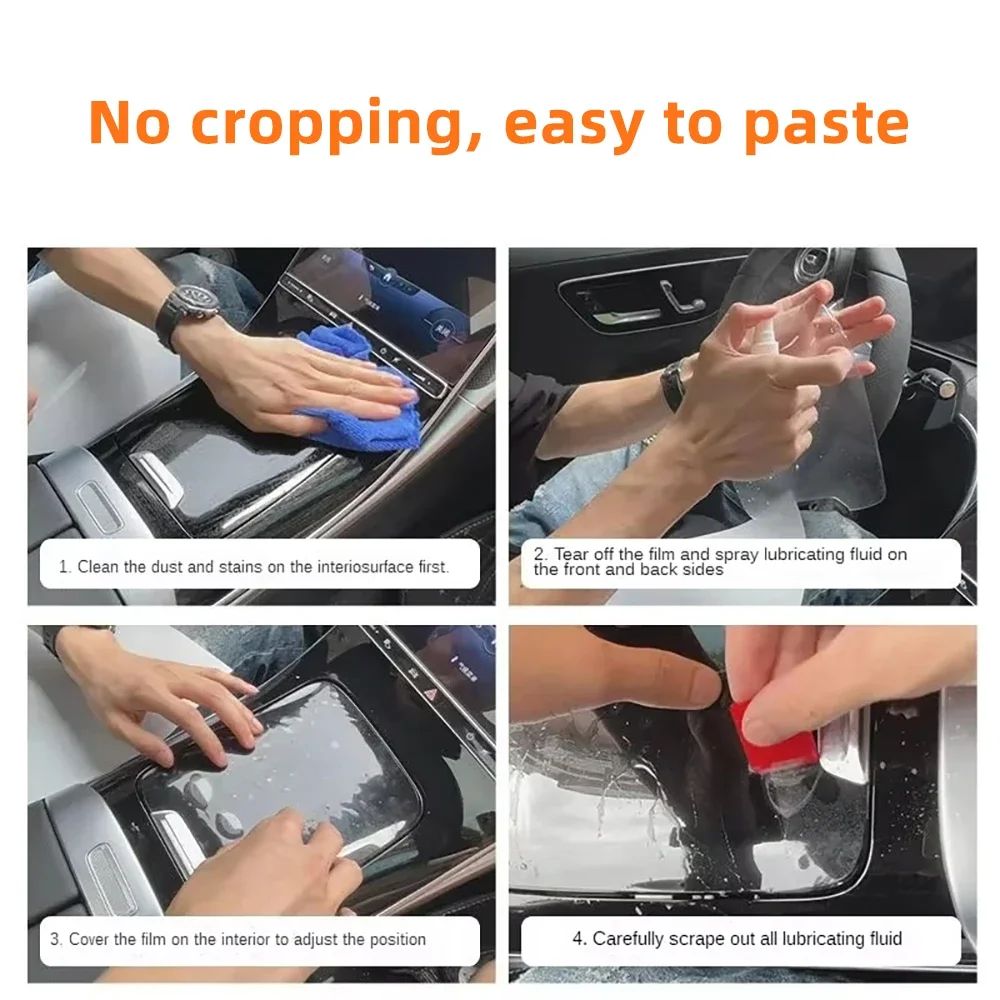 No cropping, easy to paste

1. Clean the dust and stains on the interiosurface first.

2. Tear off the film and spray lubricating fluid on the front and back sides

3. Cover the film on the interior to adjust the position

4. Carefully scrape out all lubricating fluid