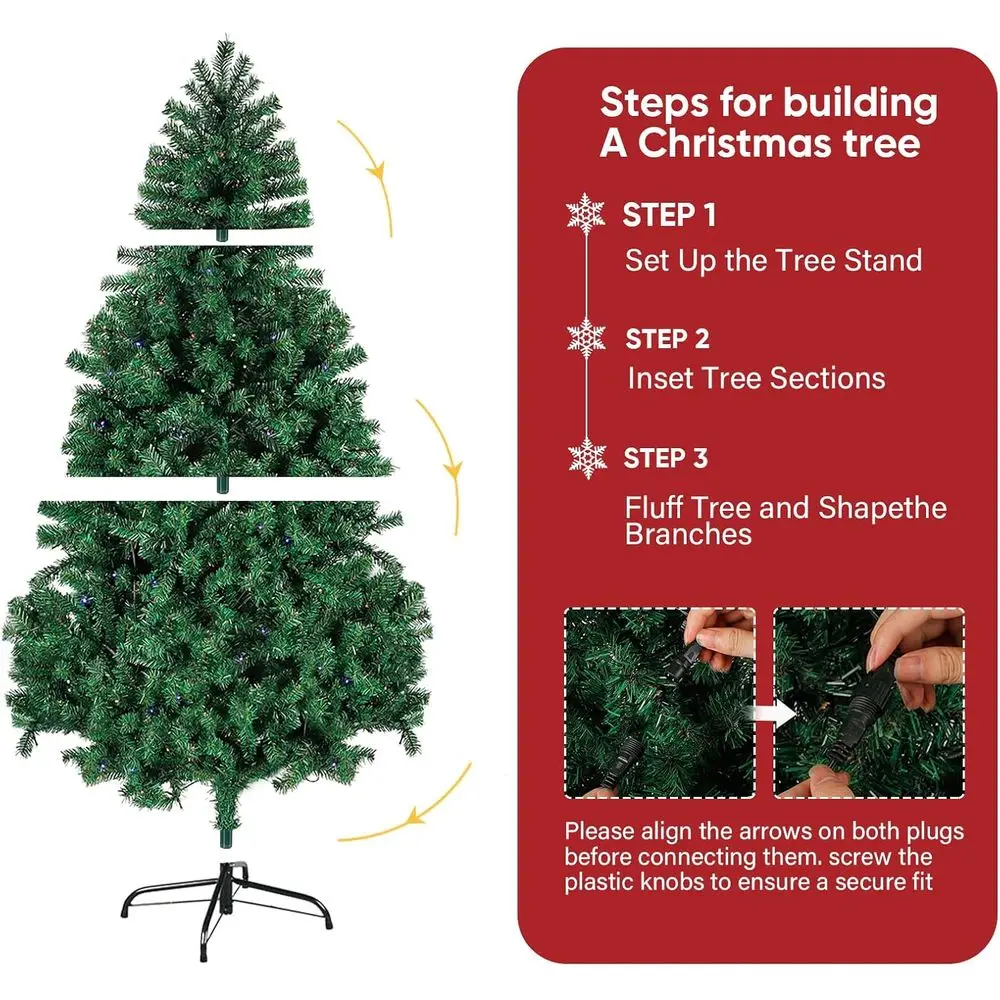 Steps for building A Christmas tree

STEP 1
Set Up the Tree Stand

STEP 2
Inset Tree Sections

STEP 3
Fluff Tree and Shapethe Branches

Please align the arrows on both plugs before connecting them. screw the plastic knobs to ensure a secure fit