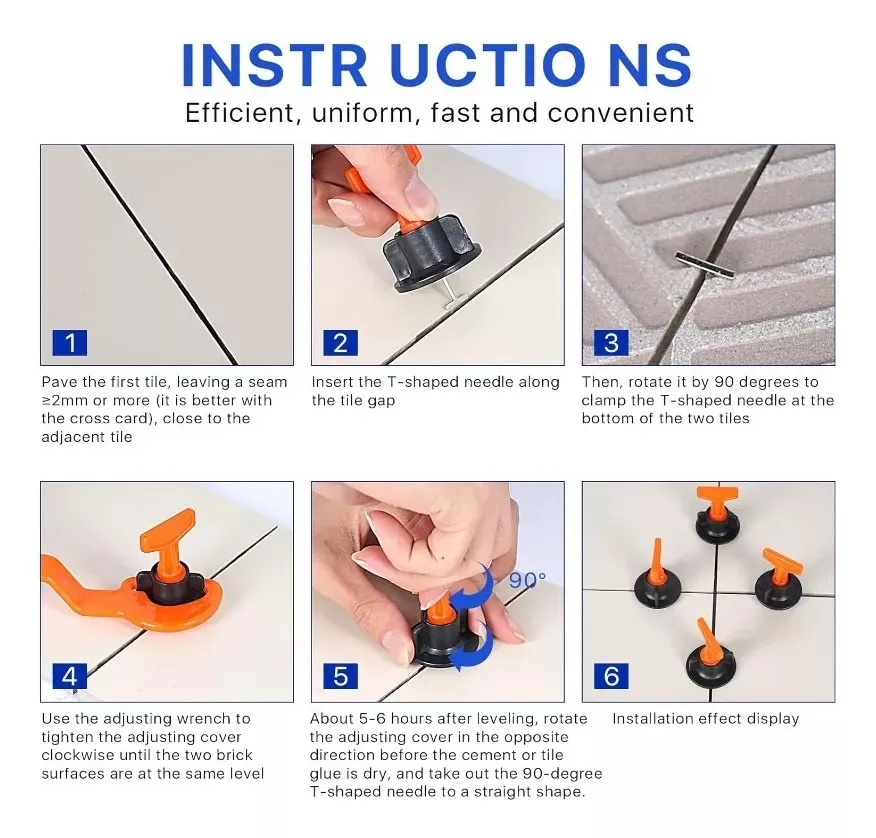 INSTR UCTIO NS

Efficient, uniform, fast and convenient

1

Pave the first tile, leaving a seam ≥2mm or more (it is better with the cross card), close to the adjacent tile

2

Insert the T-shaped needle along the tile gap

3

Then, rotate it by 90 degrees to clamp the T-shaped needle at the bottom of the two tiles

4

Use the adjusting wrench to tighten the adjusting cover clockwise until the two brick surfaces are at the same level

90°

5

About 5-6 hours after leveling, rotate the adjusting cover in the opposite direction before the cement or tile glue is dry, and take out the 90-degree T-shaped needle to a straight shape.

6

Installation effect display