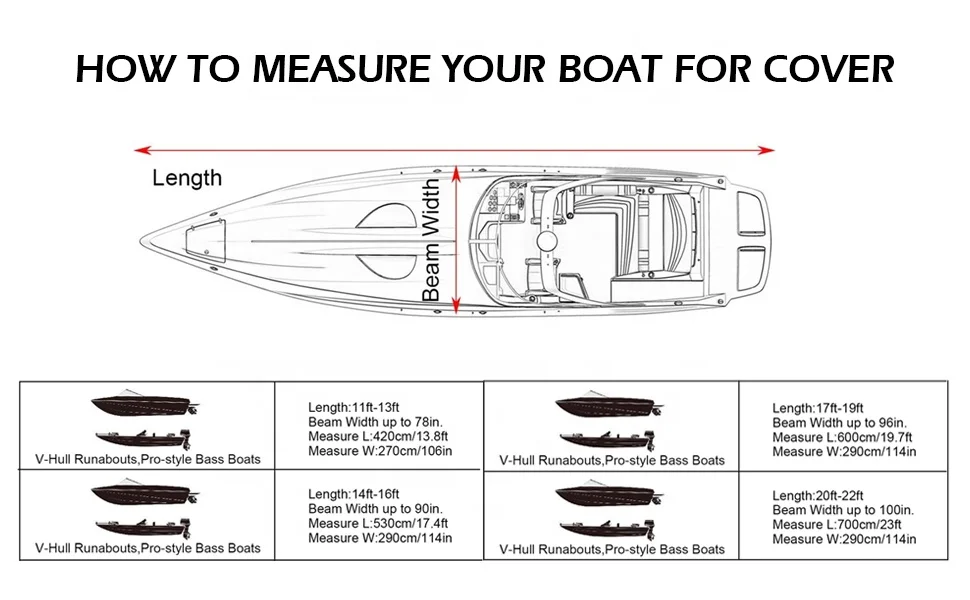 HOW TO MEASURE YOUR BOAT FOR COVER

Length

Beam Width

| | |
|---|---|
| V-Hull Runabouts,Pro-style Bass Boats | Length:11ft-13ft Beam Width up to 78in. Measure L:420cm/13.8ft Measure W:270cm/106in |
| V-Hull Runabouts,Pro-style Bass Boats | Length:14ft-16ft Beam Width up to 90in. Measure L:530cm/17.4ft Measure W:290cm/114in |

| | |
|---|---|
| V-Hull Runabouts,Pro-style Bass Boats | Length:17ft-19ft Beam Width up to 96in. Measure L:600cm/19.7ft Measure W:290cm/114in |
| V-Hull Runabouts,Pro-style Bass Boats | Length:20ft-22ft Beam Width up to 100in. Measure L:700cm/23ft Measure W:290cm/114in |