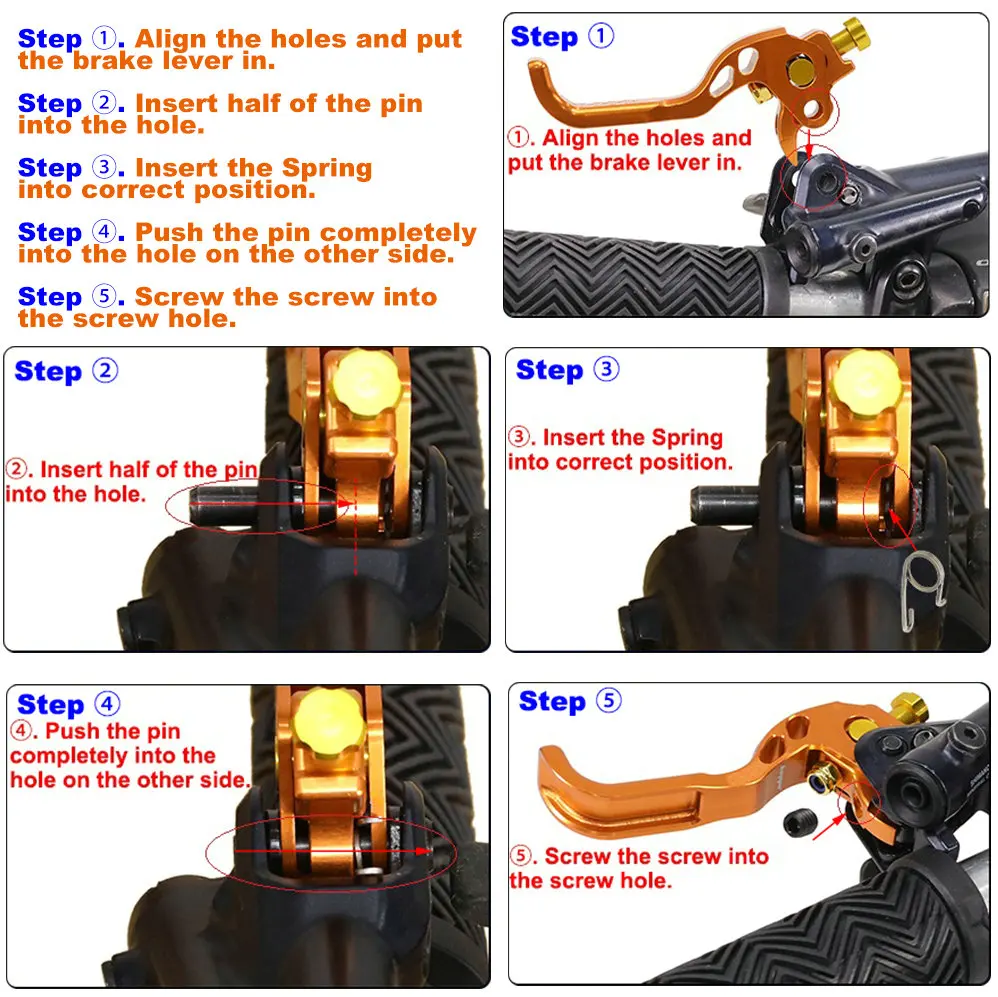 Step ①. Align the holes and put the brake lever in.

Step ②. Insert half of the pin into the hole.

Step ③. Insert the Spring into correct position.

Step ④. Push the pin completely into the hole on the other side.

Step ⑤. Screw the screw into the screw hole.

Step ①

①. Align the holes and put the brake lever in.

Step ②

②. Insert half of the pin into the hole.

Step ③

③. Insert the Spring into correct position.

Step ④

④. Push the pin completely into the hole on the other side.

Step ⑤

⑤. Screw the screw into the screw hole.