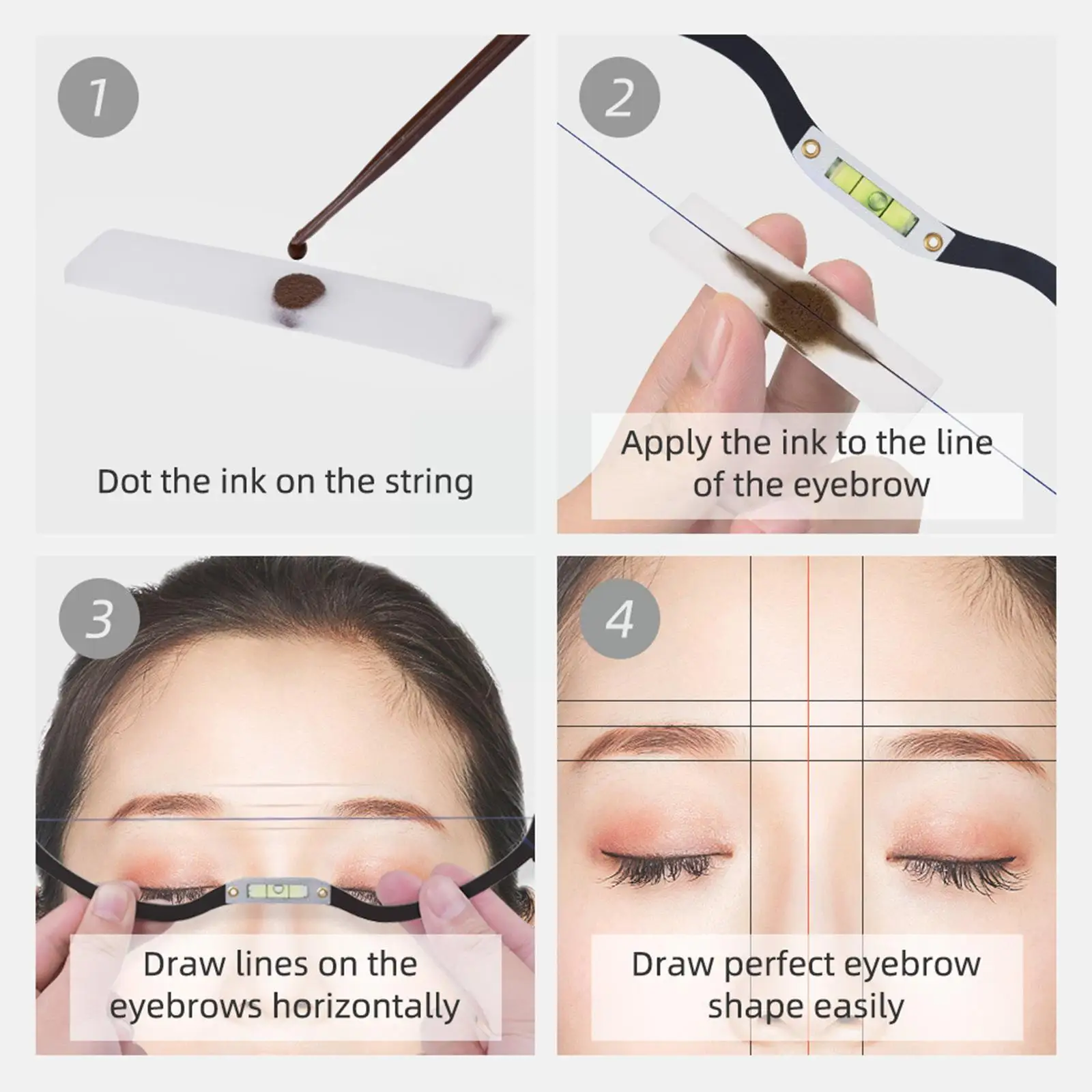 1

Dot the ink on the string

2

Apply the ink to the line of the eyebrow

3

Draw lines on the eyebrows horizontally

4

Draw perfect eyebrow shape easily