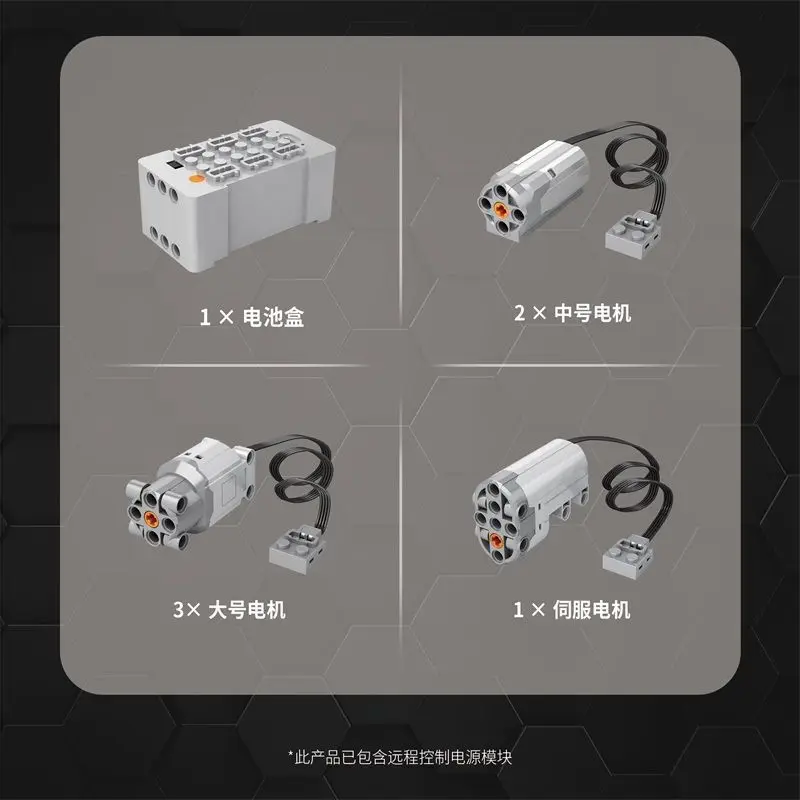 1 × 电池盒

2 × 中号电机

3× 大号电机

1 × 伺服电机

*此产品已包含远程控制电源模块