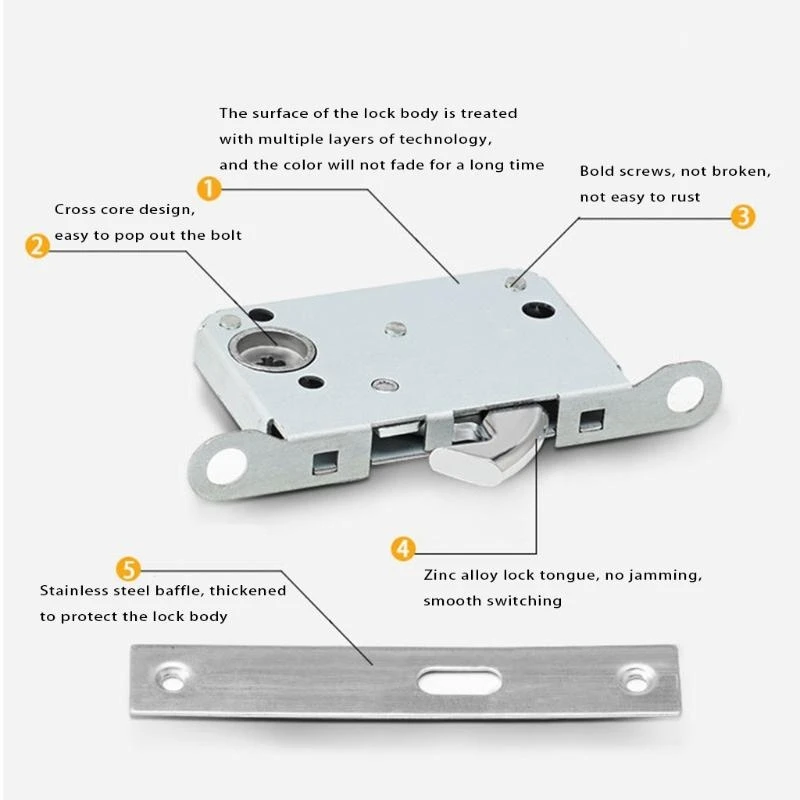 The surface of the lock body is treated with multiple layers of technology, and the color will not fade for a long time

1

Bold screws, not broken, not easy to rust

3

Cross core design, easy to pop out the bolt

2

4

Zinc alloy lock tongue, no jamming, smooth switching

5

Stainless steel baffle, thickened to protect the lock body