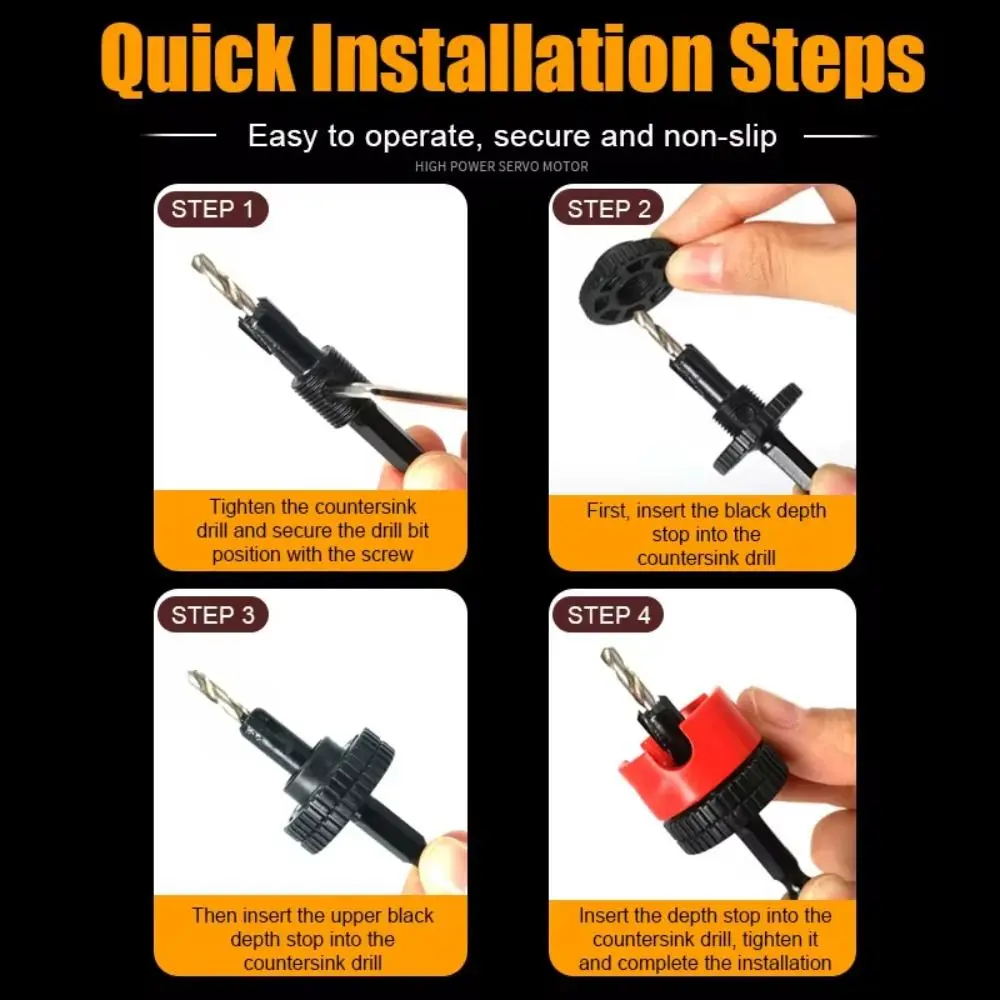 Quick Installation Steps

Easy to operate, secure and non-slip

HIGH POWER SERVO MOTOR

STEP 1

Tighten the countersink drill and secure the drill bit position with the screw

STEP 2

First, insert the black depth stop into the countersink drill

STEP 3

Then insert the upper black depth stop into the countersink drill

STEP 4

Insert the depth stop into the countersink drill, tighten it and complete the installation