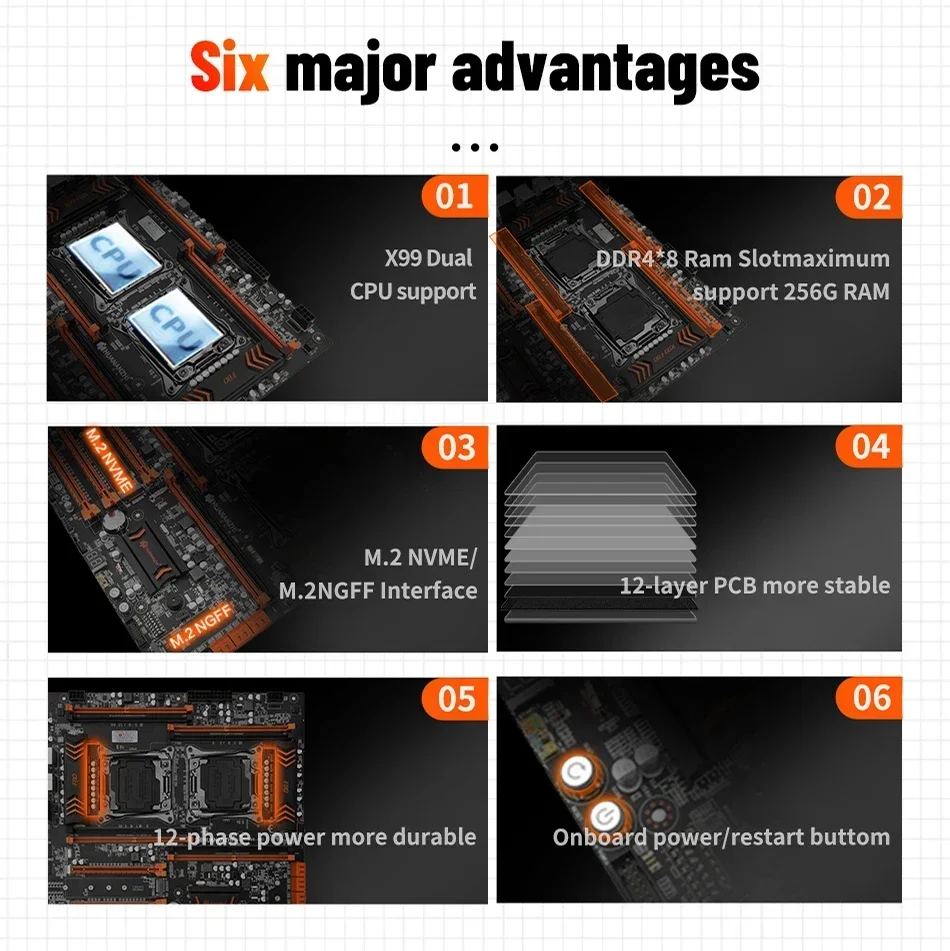 Six major advantages

...

01

CPU

CPU

X99 Dual CPU support

02

DDR4*8 Ram Slotmaximum support 256G RAM

03

M.2 NVME

M.2 NGFF

M.2 NVME/ M.2NGFF Interface

04

12-layer PCB more stable

05

12-phase power more durable

06

Onboard power/restart buttom