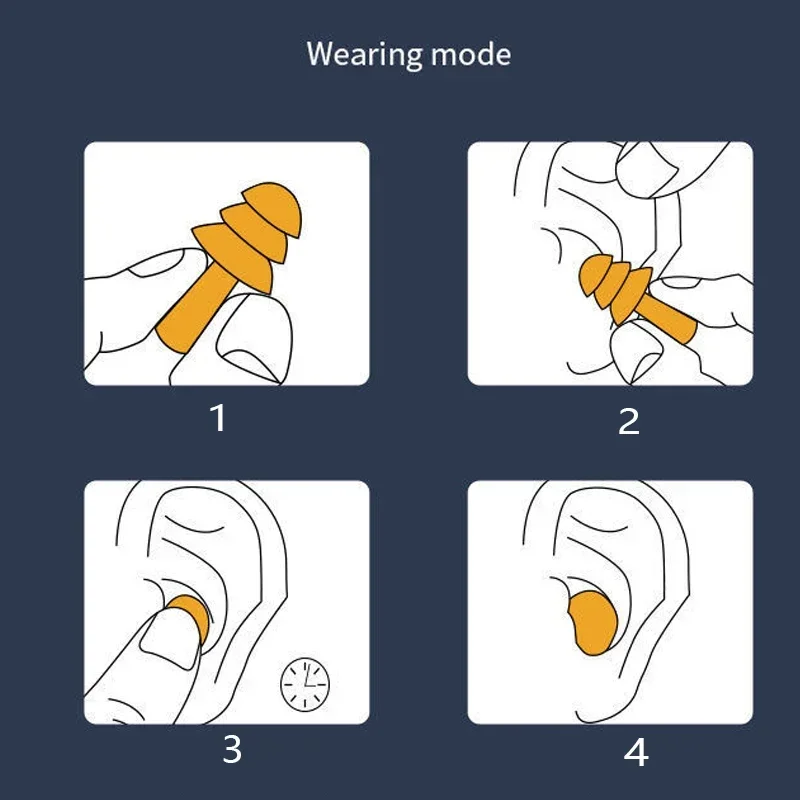 Wearing mode

1

2

3

4