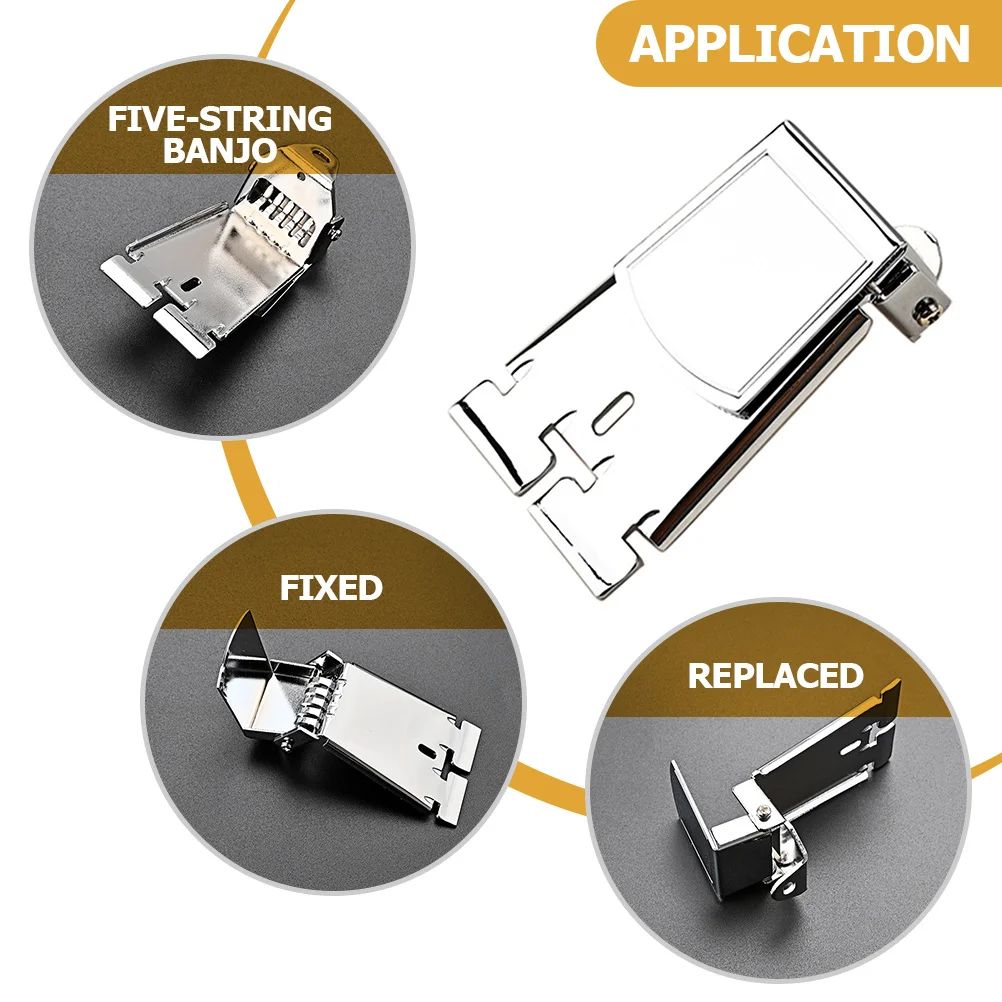 APPLICATION

FIVE-STRING BANJO

FIXED

REPLACED