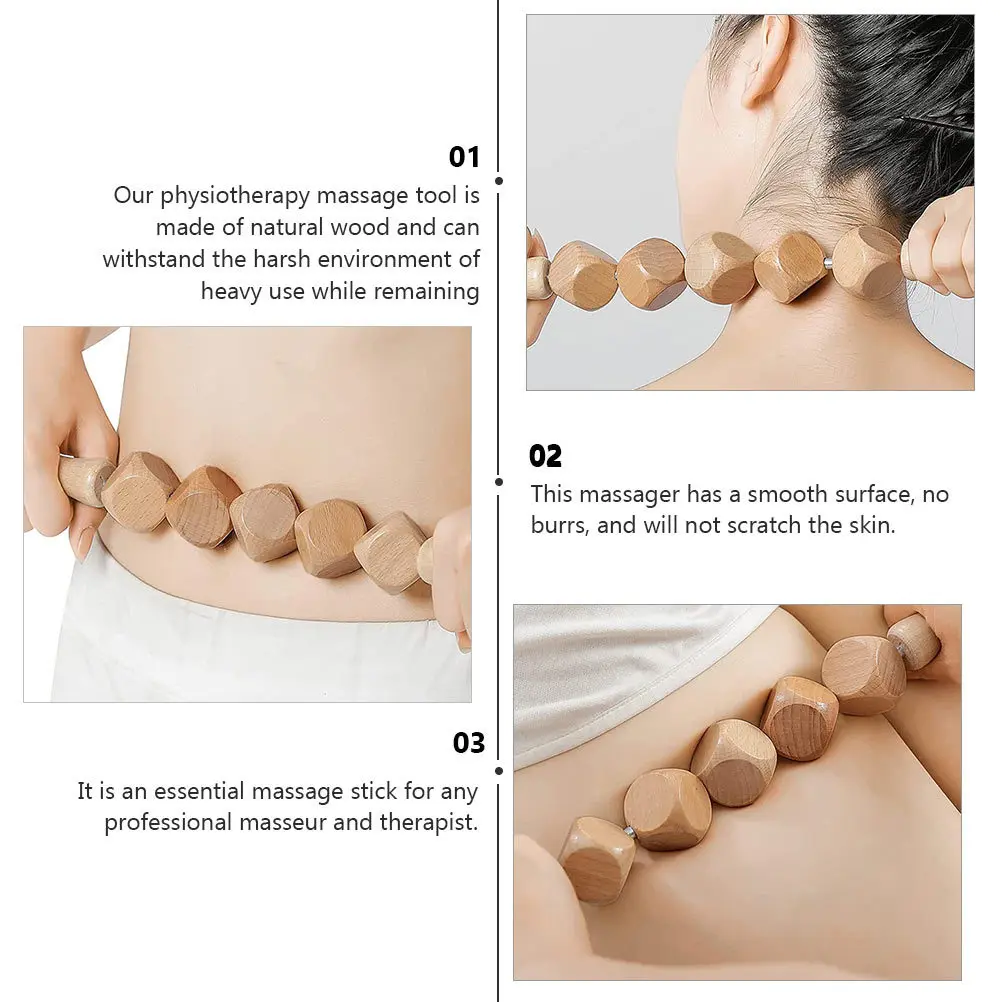 01

Our physiotherapy massage tool is made of natural wood and can withstand the harsh environment of heavy use while remaining

02

This massager has a smooth surface, no burrs, and will not scratch the skin.

03

It is an essential massage stick for any professional masseur and therapist.