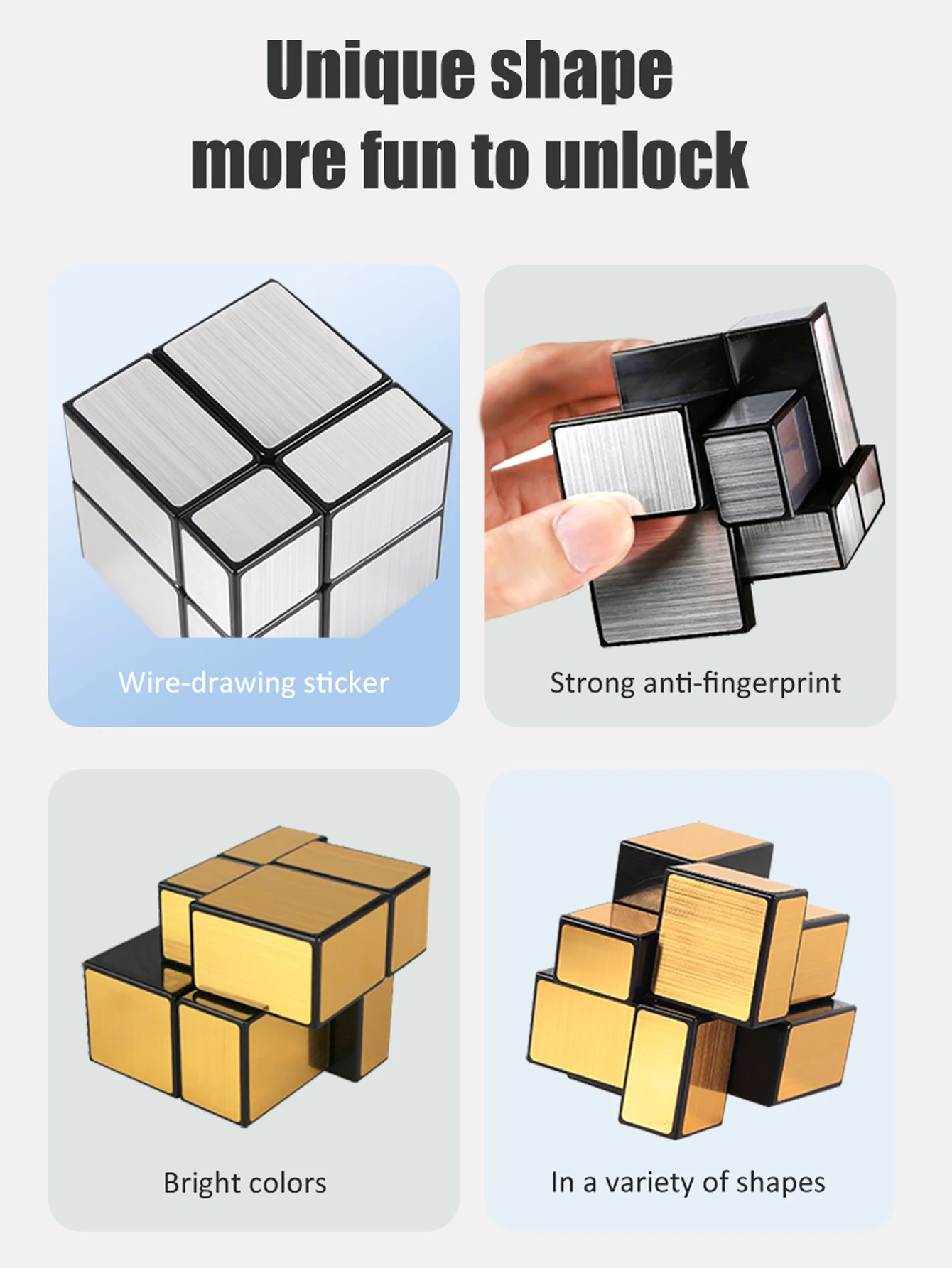 Unique shape
more fun to unlock

Wire-drawing sticker

Strong anti-fingerprint

Bright colors

In a variety of shapes