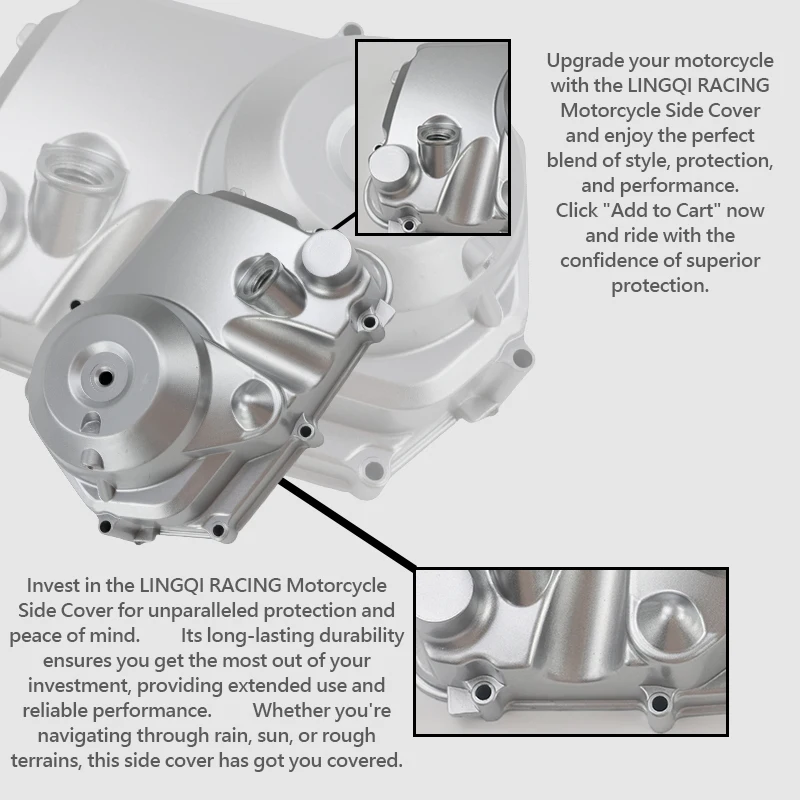 Upgrade your motorcycle with the LINGQI RACING Motorcycle Side Cover and enjoy the perfect blend of style, protection, and performance. Click "Add to Cart" now and ride with the confidence of superior protection.

Invest in the LINGQI RACING Motorcycle Side Cover for unparalleled protection and peace of mind. Its long-lasting durability ensures you get the most out of your investment, providing extended use and reliable performance. Whether you're navigating through rain, sun, or rough terrains, this side cover has got you covered.