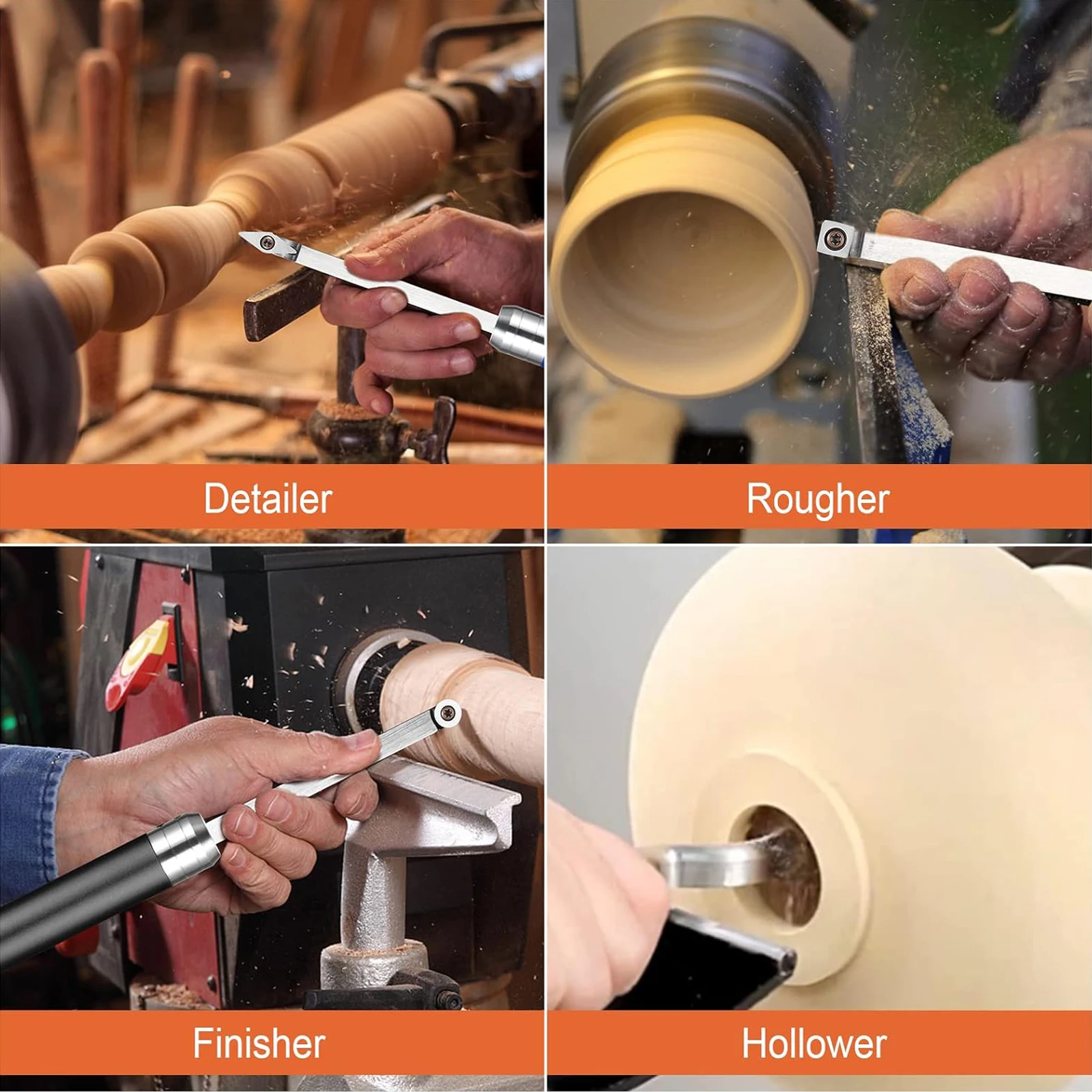 Detailer

Rougher

Finisher

Hollower