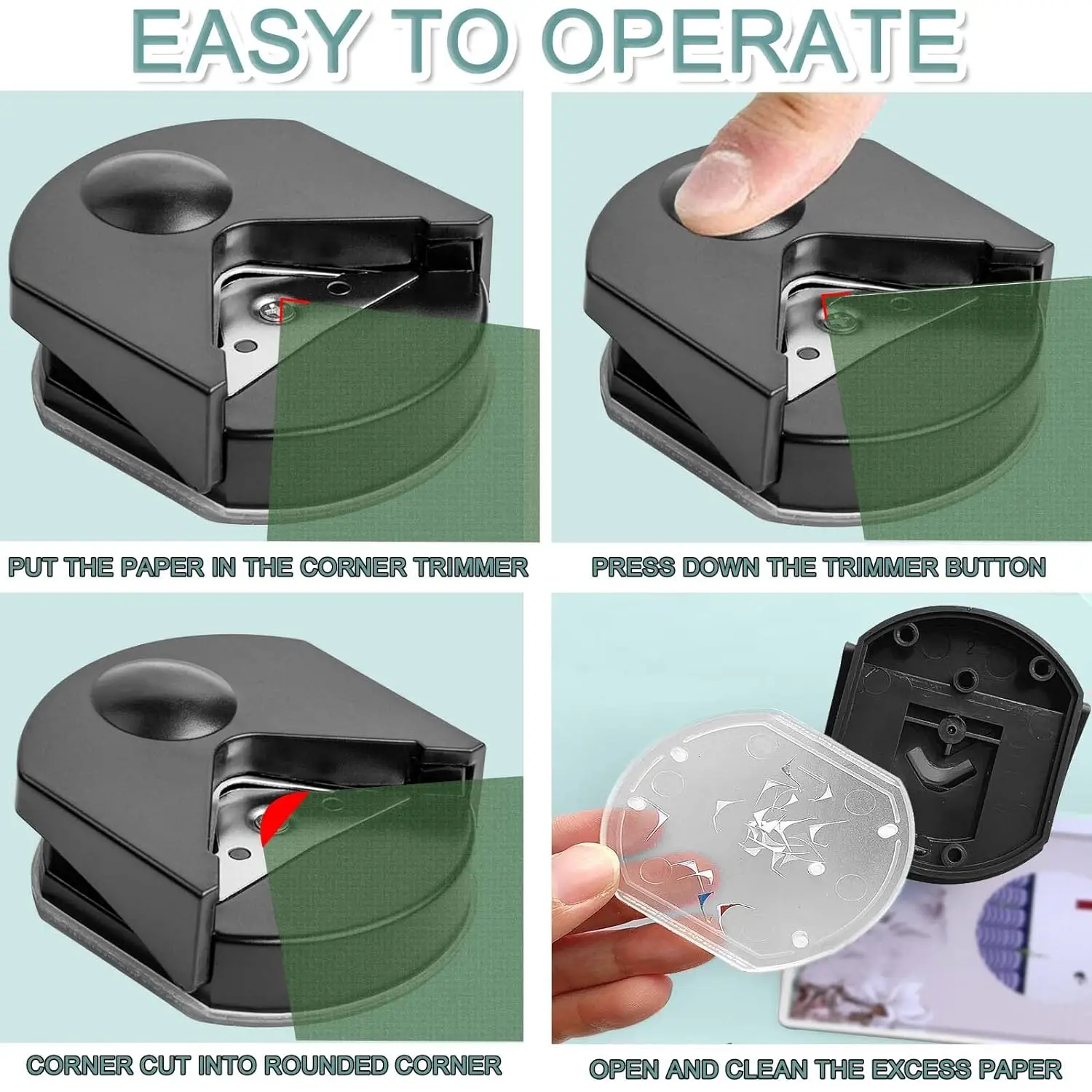 EASY TO OPERATE

PUT THE PAPER IN THE CORNER TRIMMER

PRESS DOWN THE TRIMMER BUTTON

CORNER CUT INTO ROUNDED CORNER

OPEN AND CLEAN THE EXCESS PAPER