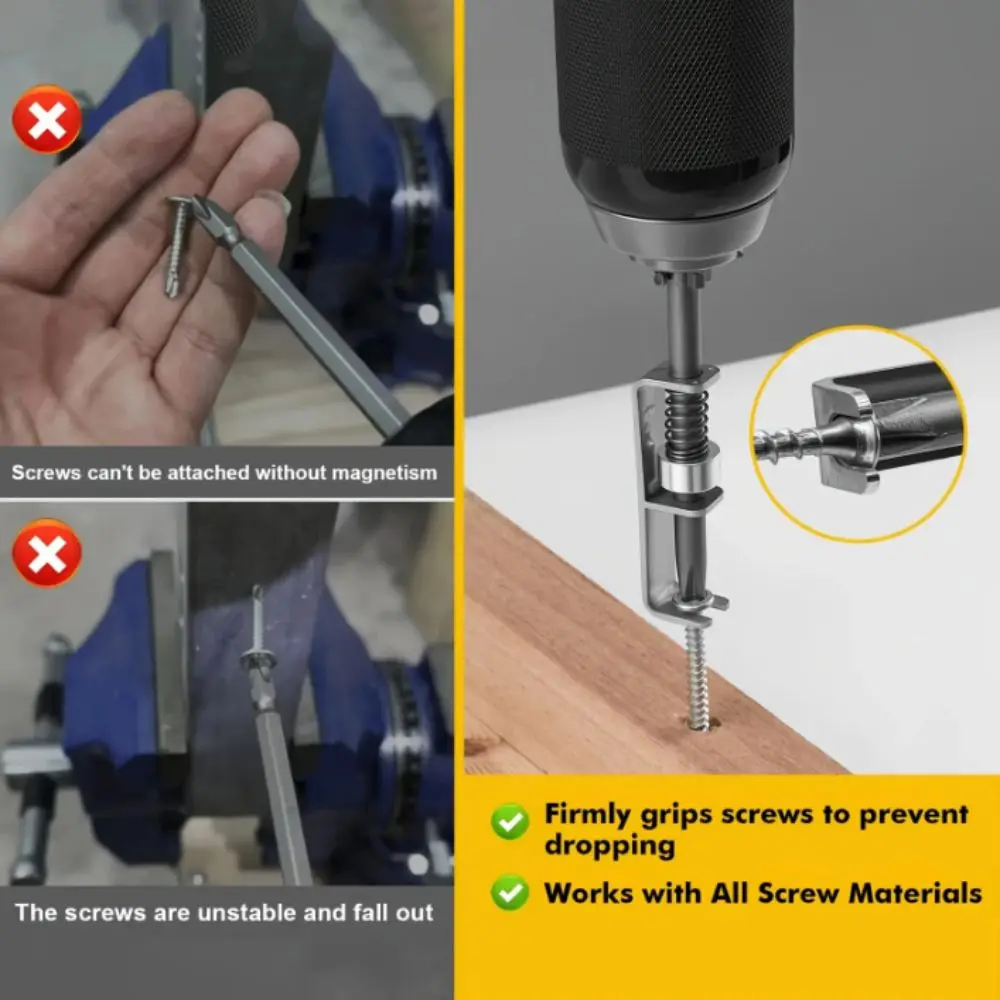 Screws can't be attached without magnetism

The screws are unstable and fall out

Firmly grips screws to prevent dropping

Works with All Screw Materials