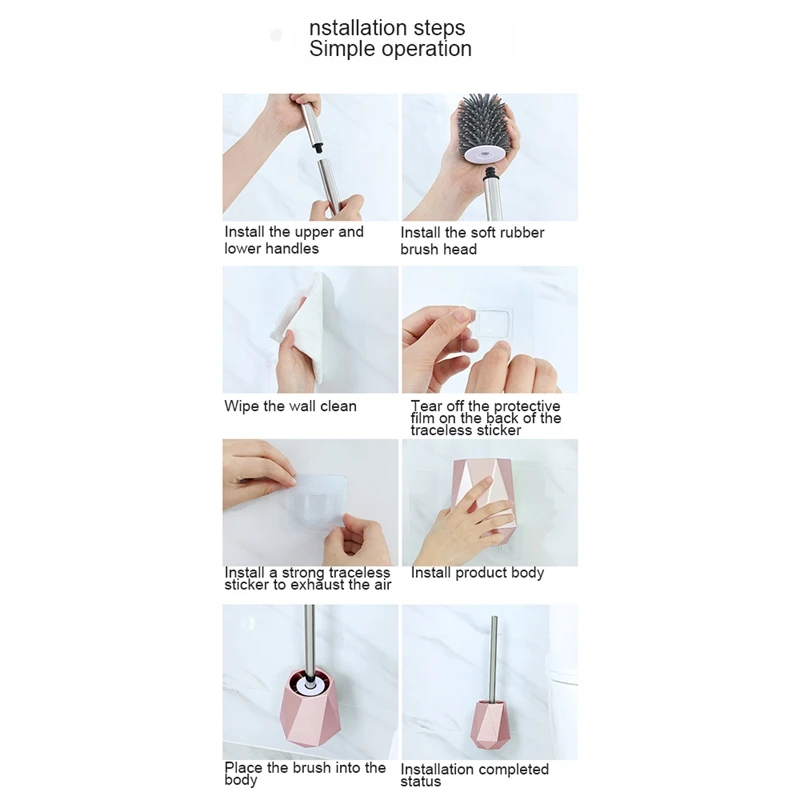 nstallation steps
Simple operation

Install the upper and lower handles

Install the soft rubber brush head

Wipe the wall clean

Tear off the protective film on the back of the traceless sticker

Install a strong traceless sticker to exhaust the air

Install product body

Place the brush into the body

Installation completed status