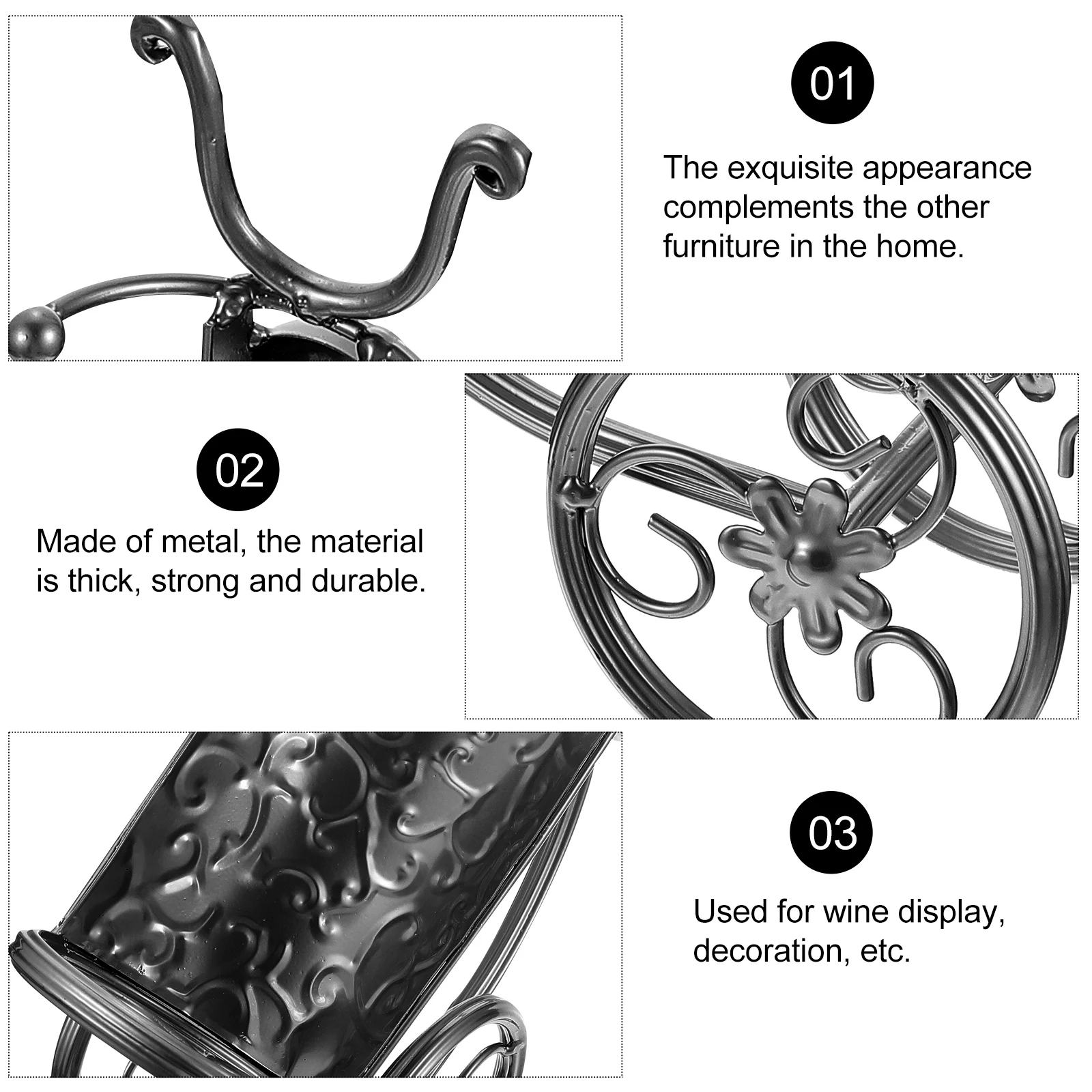 01

The exquisite appearance complements the other furniture in the home.

02

Made of metal, the material is thick, strong and durable.

03

Used for wine display, decoration, etc.