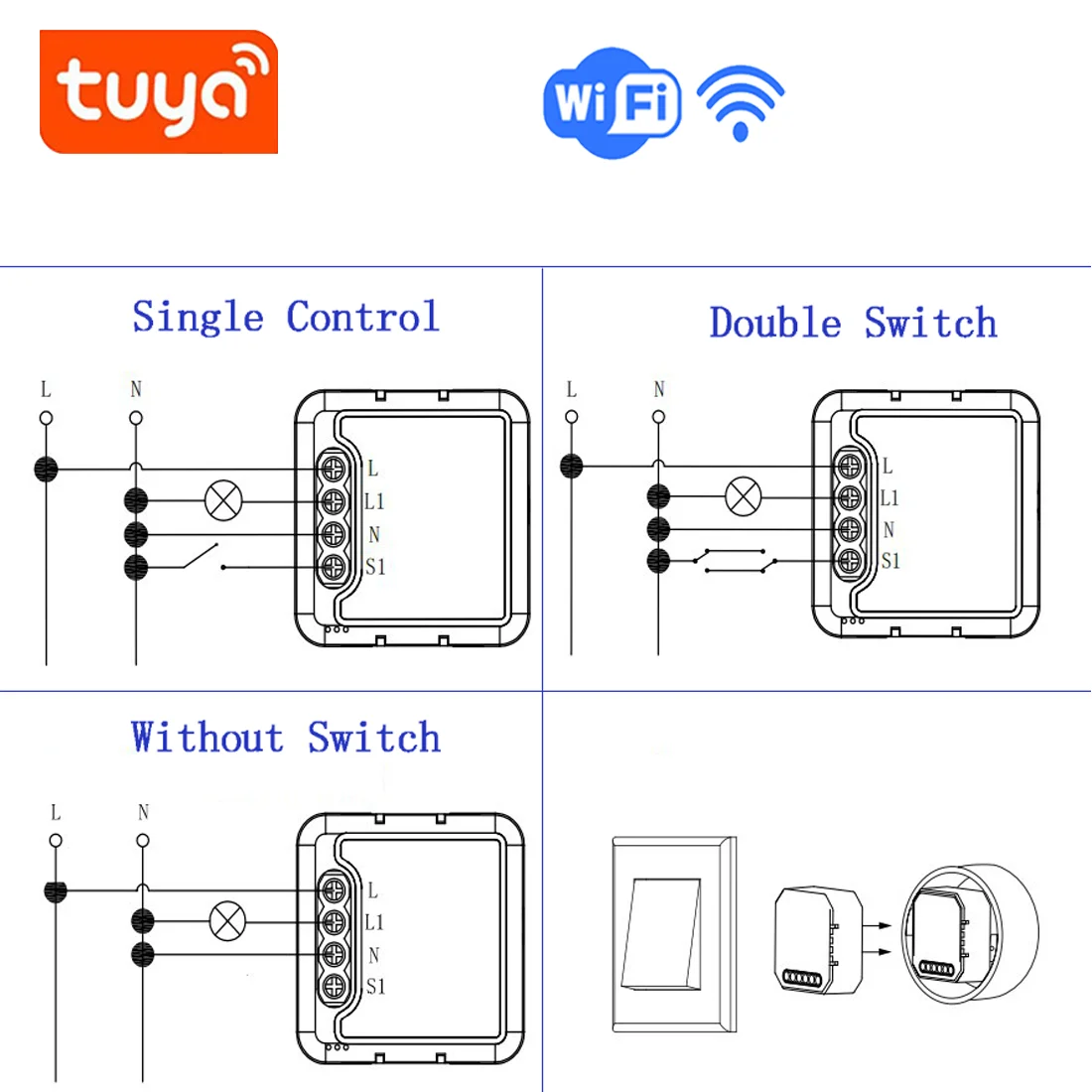 tuya

WiFi

Single Control

L N

L
L1
N
S1

Double Switch

L N

L
L1
N
S1

Without Switch

L N

L
L1
N
S1